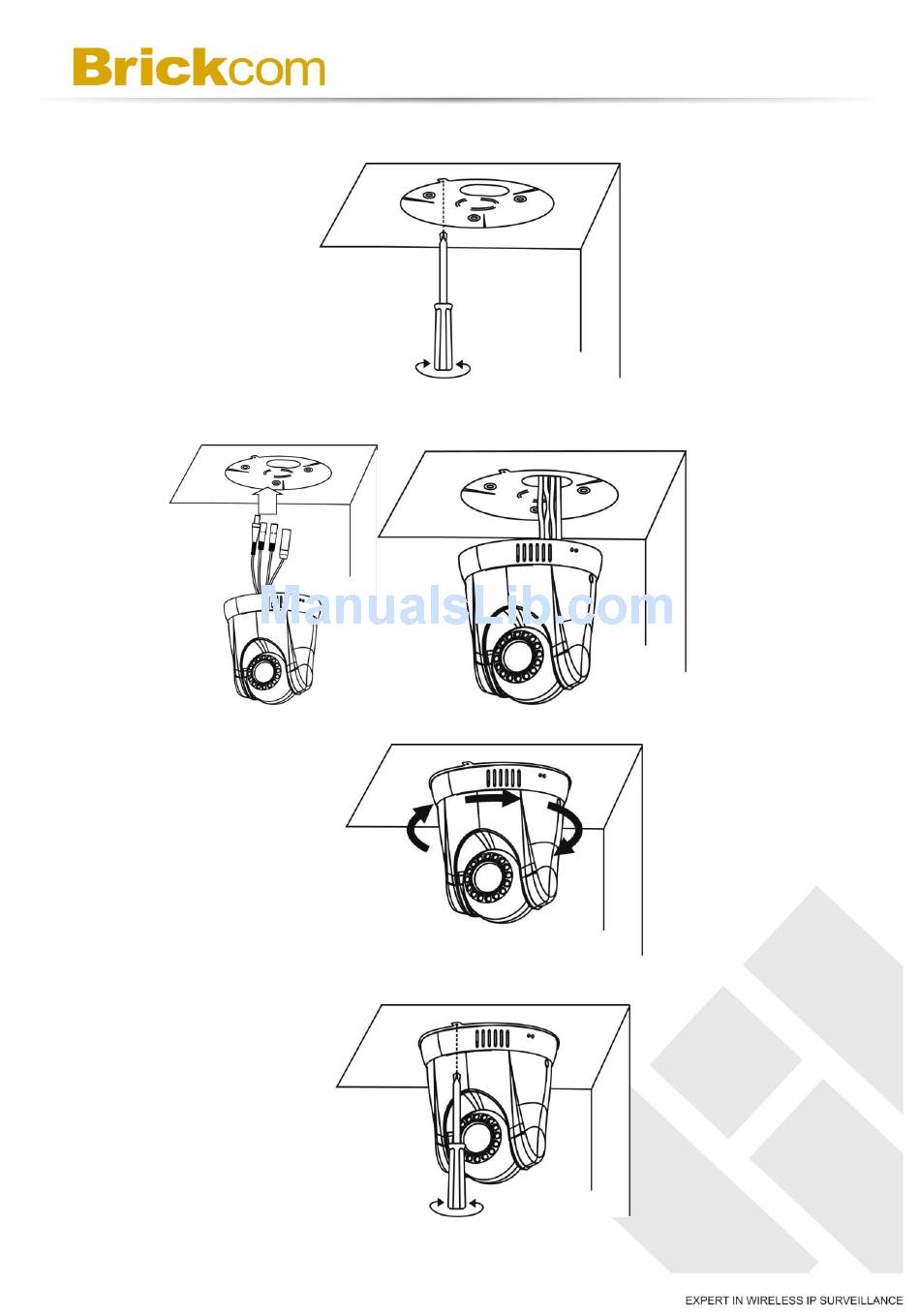 Brickcom

ManualsLib.com

EXPERT IN WIRELESS IP SURVEILLANCE