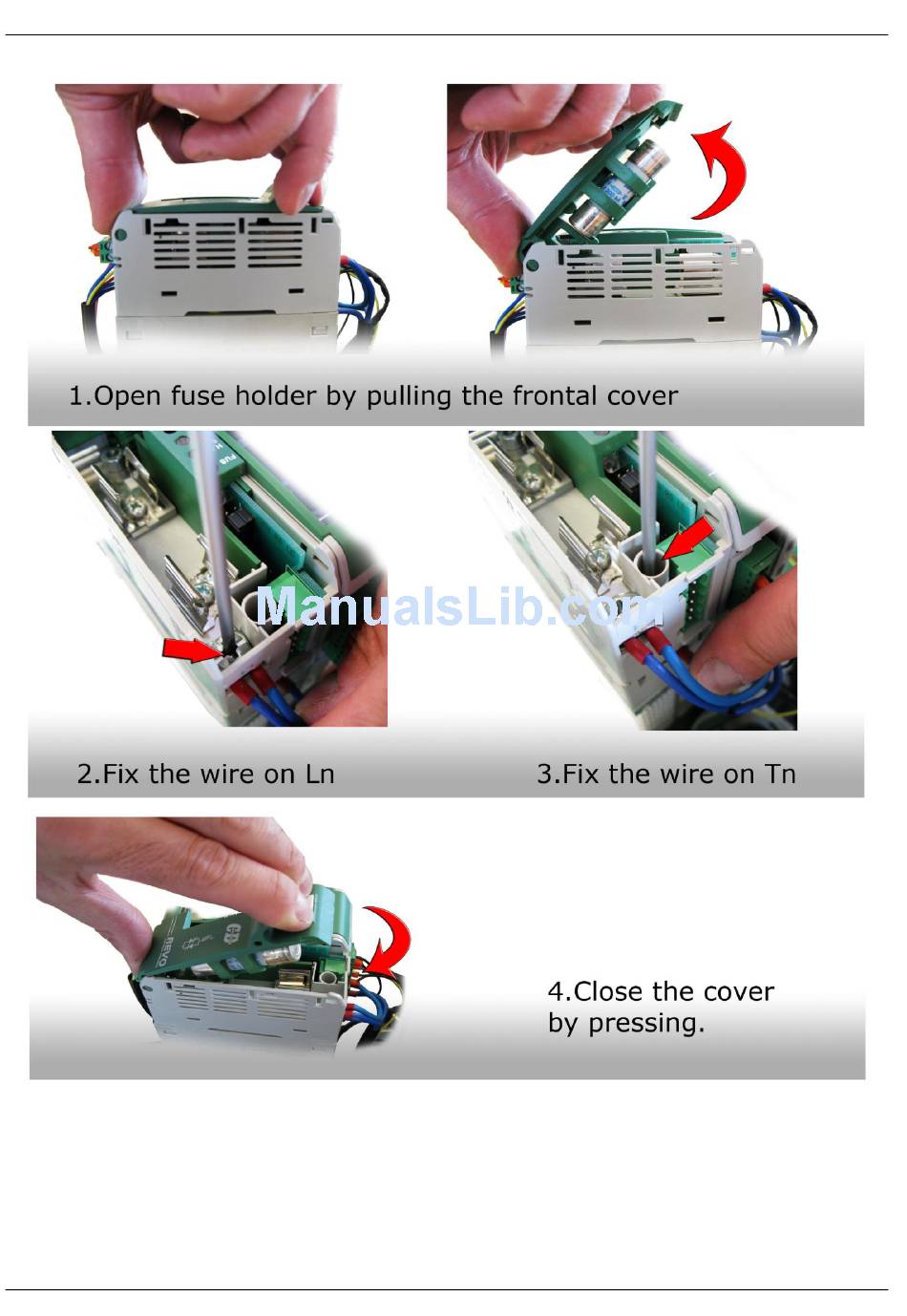 1.Open fuse holder by pulling the frontal cover

ManualsLib.com

2.Fix the wire on Ln

3.Fix the wire on Tn

REVO

4.Close the cover by pressing.