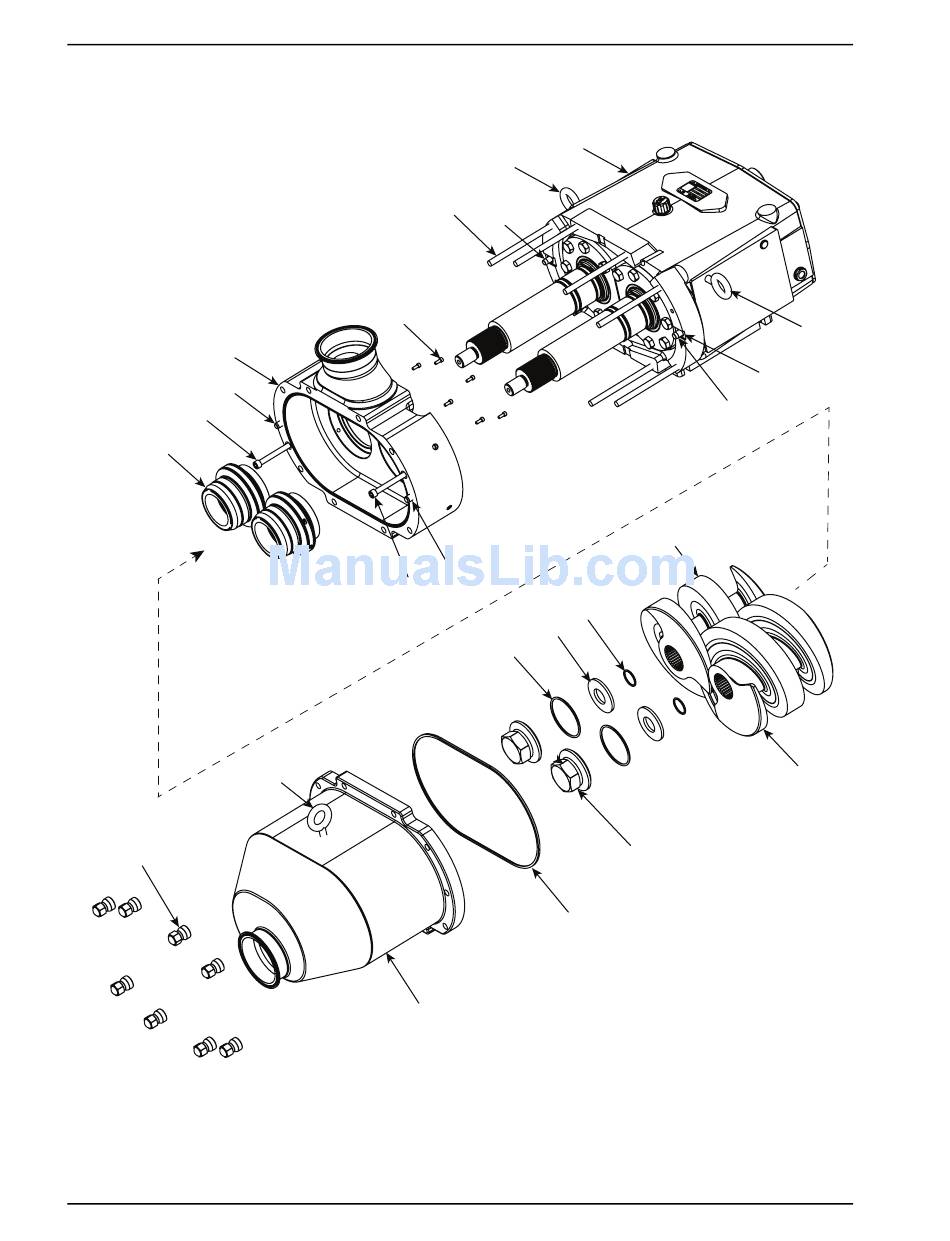 ManualsLib.com