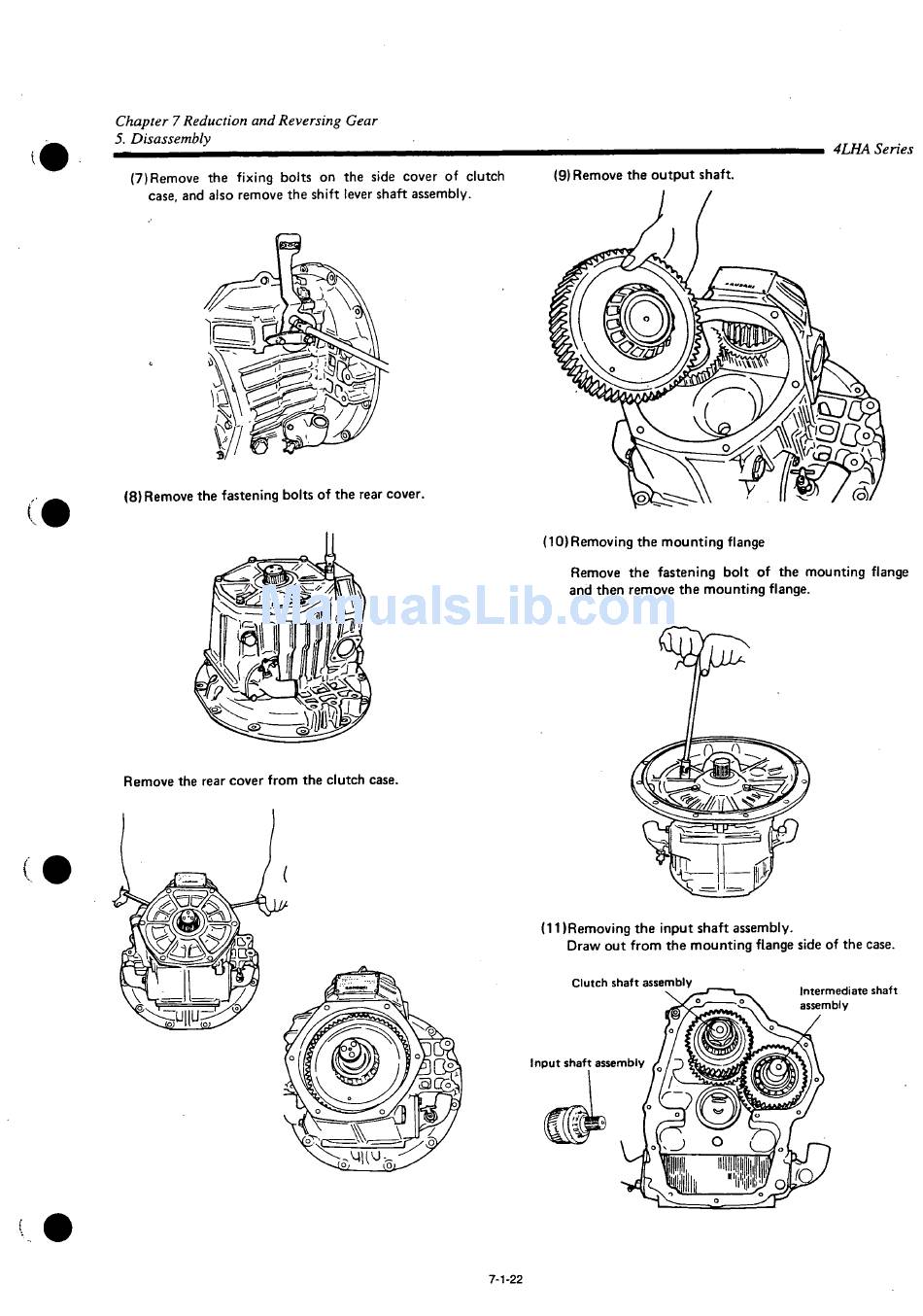 Chapter 7 Reduction and Reversing Gear
5. Disassembly

4LHA Series

(7) Remove the fixing bolts on the side cover of clutch case, and also remove the shift lever shaft assembly.

(8) Remove the fastening bolts of the rear cover.

Remove the rear cover from the clutch case.

(9) Remove the output shaft.

(10) Removing the mounting flange

Remove the fastening bolt of the mounting flange and then remove the mounting flange.

ManualsLib.com

(11) Removing the input shaft assembly.
Draw out from the mounting flange side of the case.

Clutch shaft assembly

Intermediate shaft assembly

Input shaft assembly

7-1-22