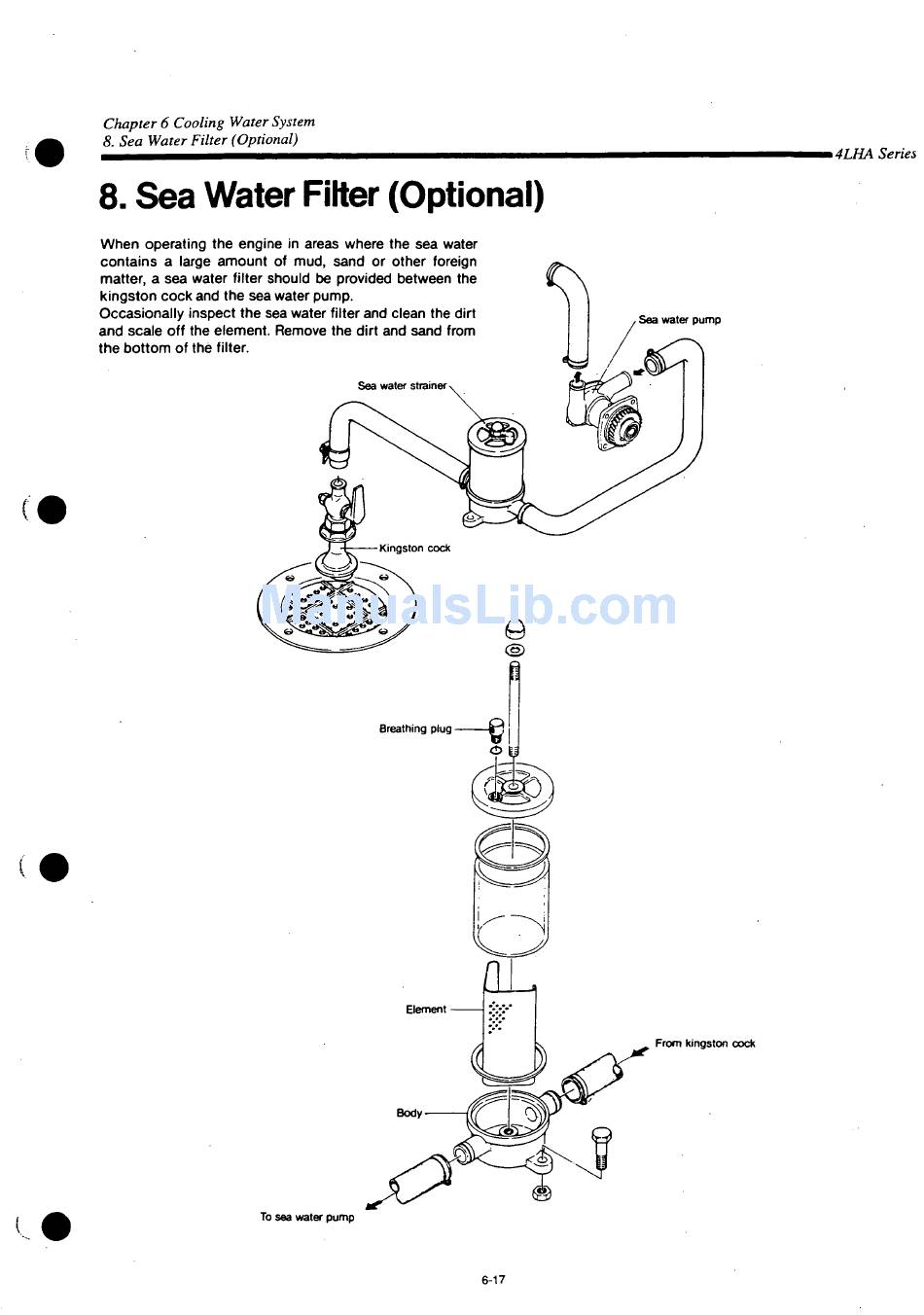 Chapter 6 Cooling Water System
8. Sea Water Filter (Optional)

4LHA Series

8. Sea Water Filter (Optional)

When operating the engine in areas where the sea water contains a large amount of mud, sand or other foreign matter, a sea water filter should be provided between the kingston cock and the sea water pump.
Occasionally inspect the sea water filter and clean the dirt and scale off the element. Remove the dirt and sand from the bottom of the filter.

Sea water pump

Sea water strainer

Kingston cock

ManualsLib.com

Breathing plug

Element

From kingston cock

Body

To sea water pump

6-17