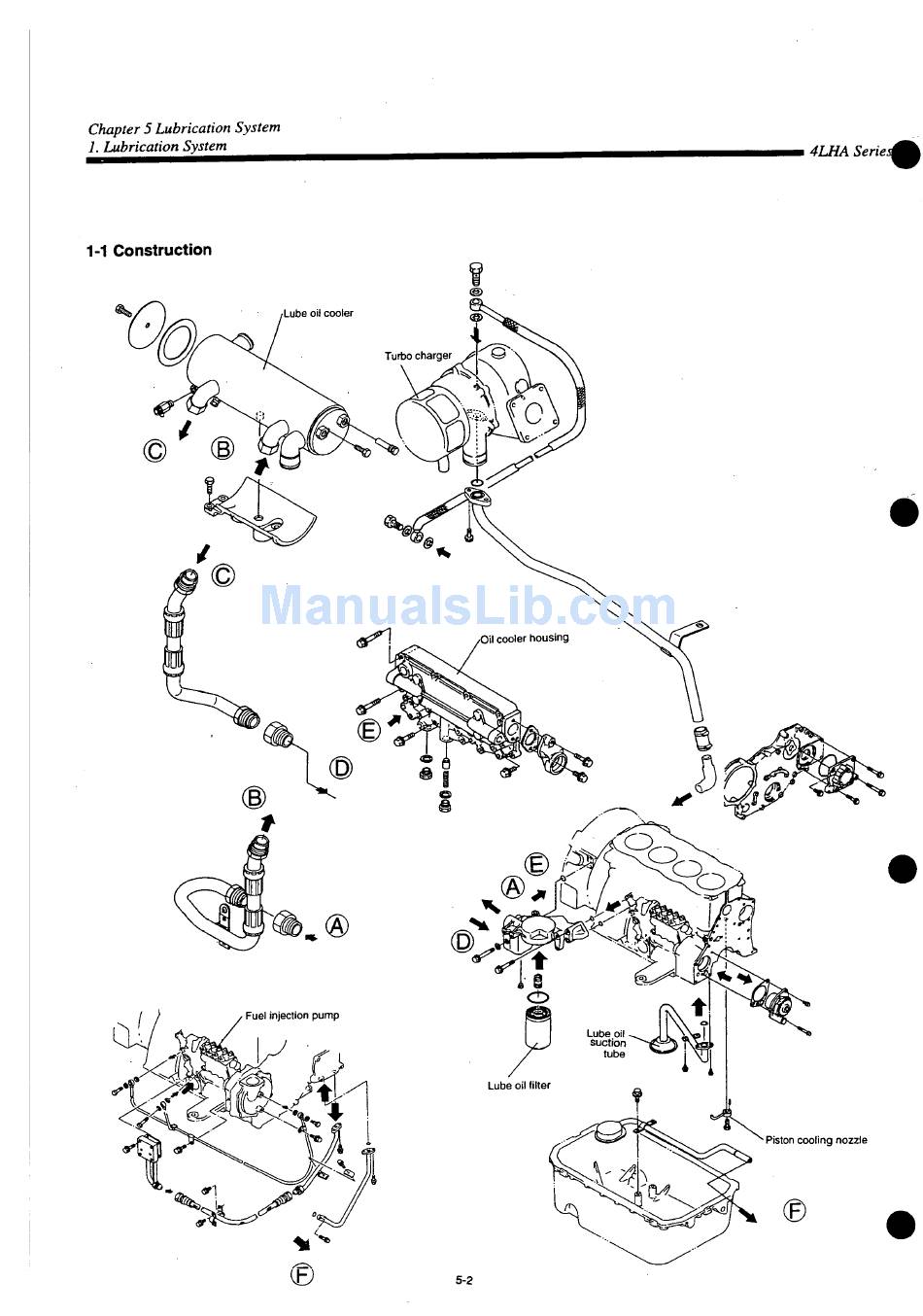 Chapter 5 Lubrication System
1. Lubrication System

4LHA Series

1-1 Construction

Lube oil cooler

Turbo charger

Ⓒ Ⓑ

Ⓒ

ManualsLib.com

Oil cooler housing

Ⓔ

Ⓓ

Ⓑ

Ⓐ

Ⓔ

Ⓐ

Ⓓ

Fuel injection pump

Lube oil suction tube

Lube oil filter

Piston cooling nozzle

Ⓕ

Ⓕ

5-2