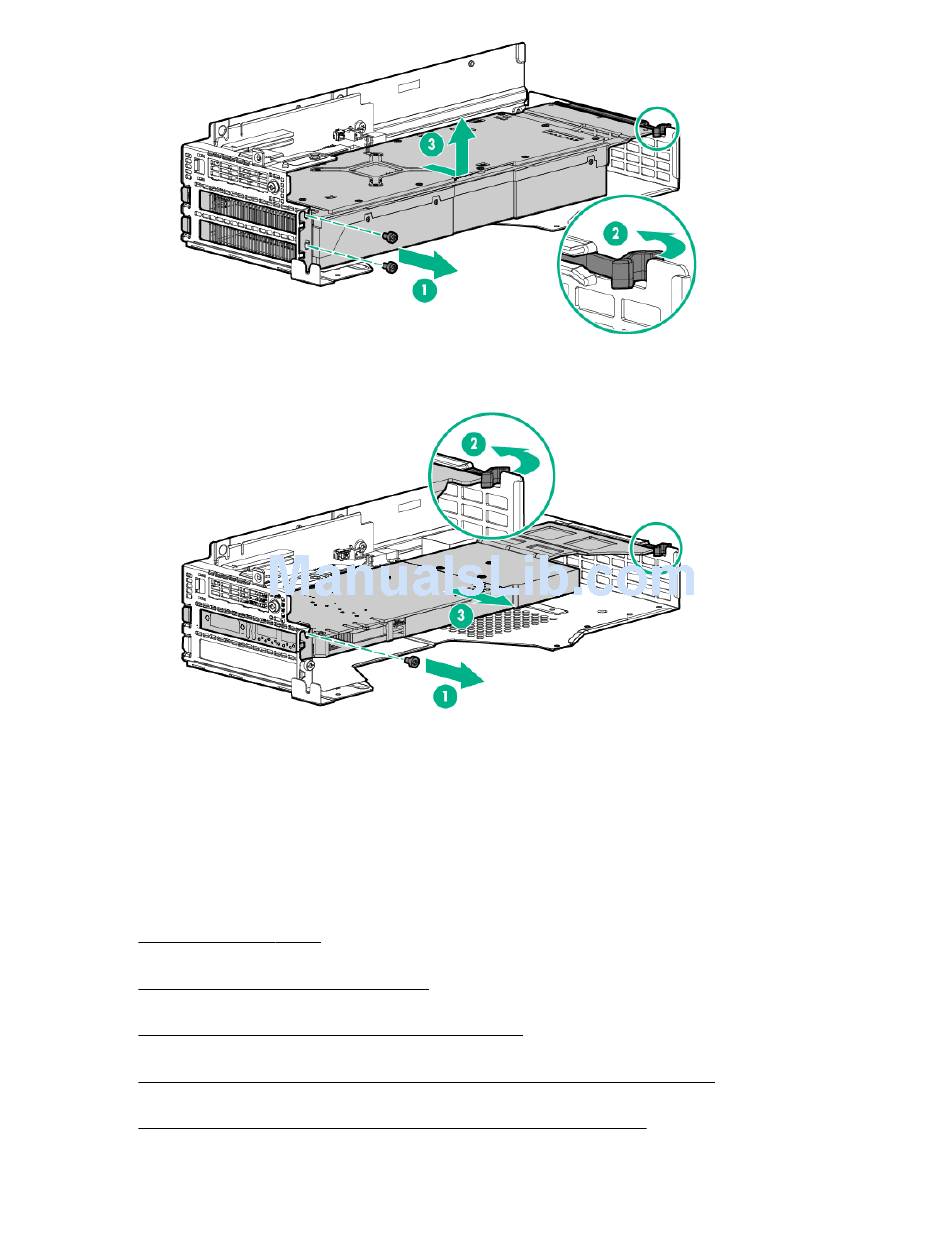 3

2

1

2

ManualsLib.com

3

1