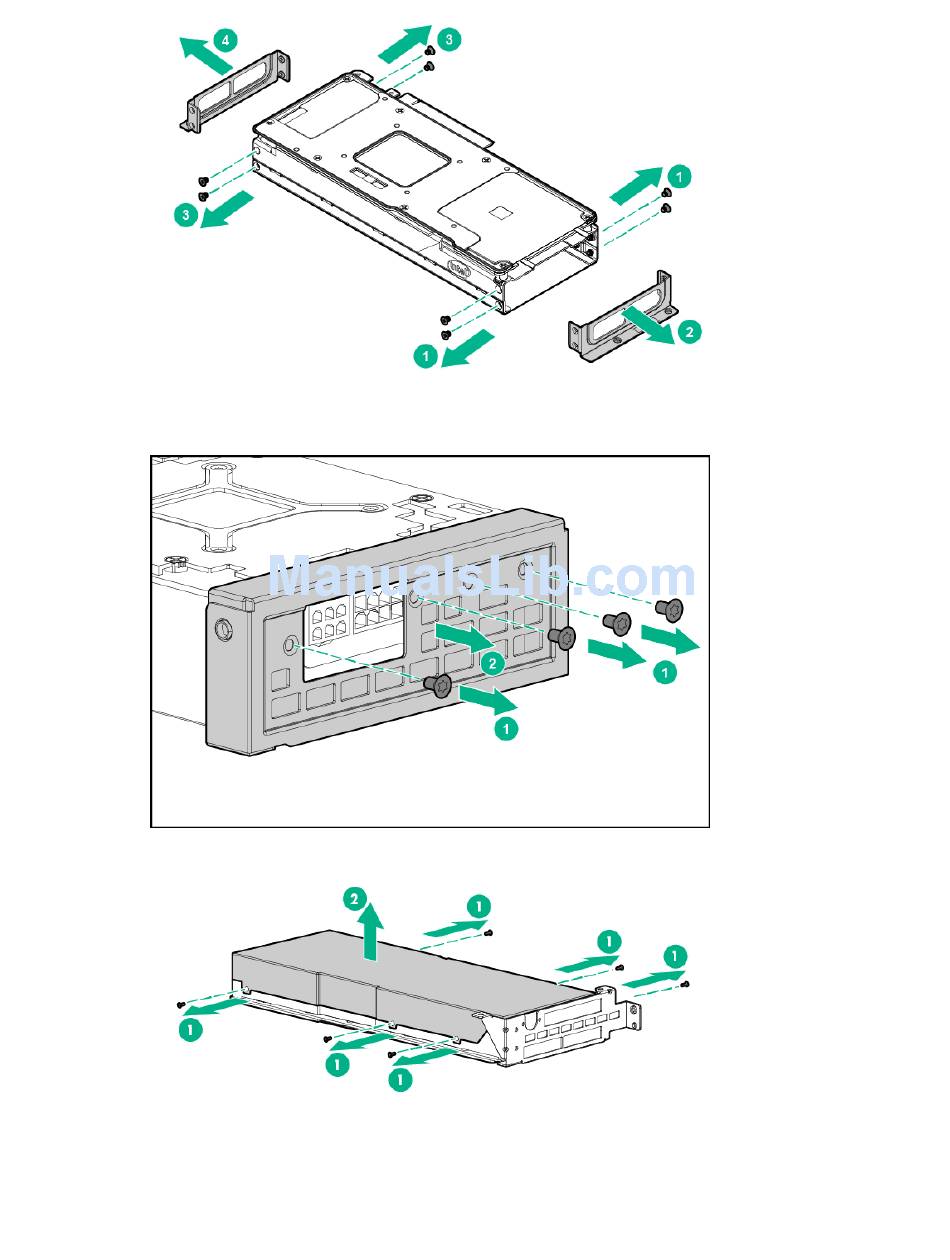 4
3
3
1
1
2

ManualsLib.com
2
1
1

2
1
1
1
1
1
1