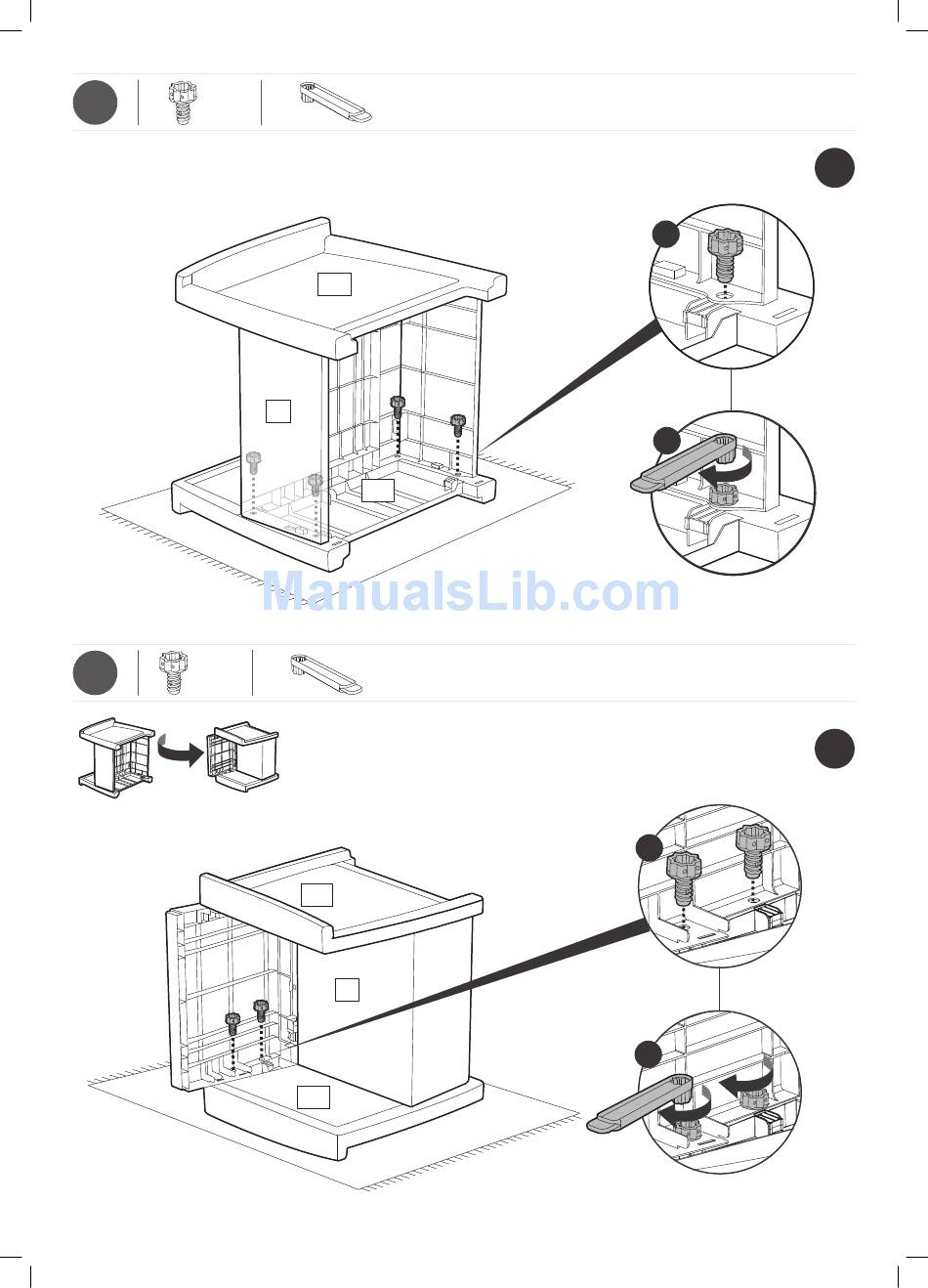 ManualsLib.com