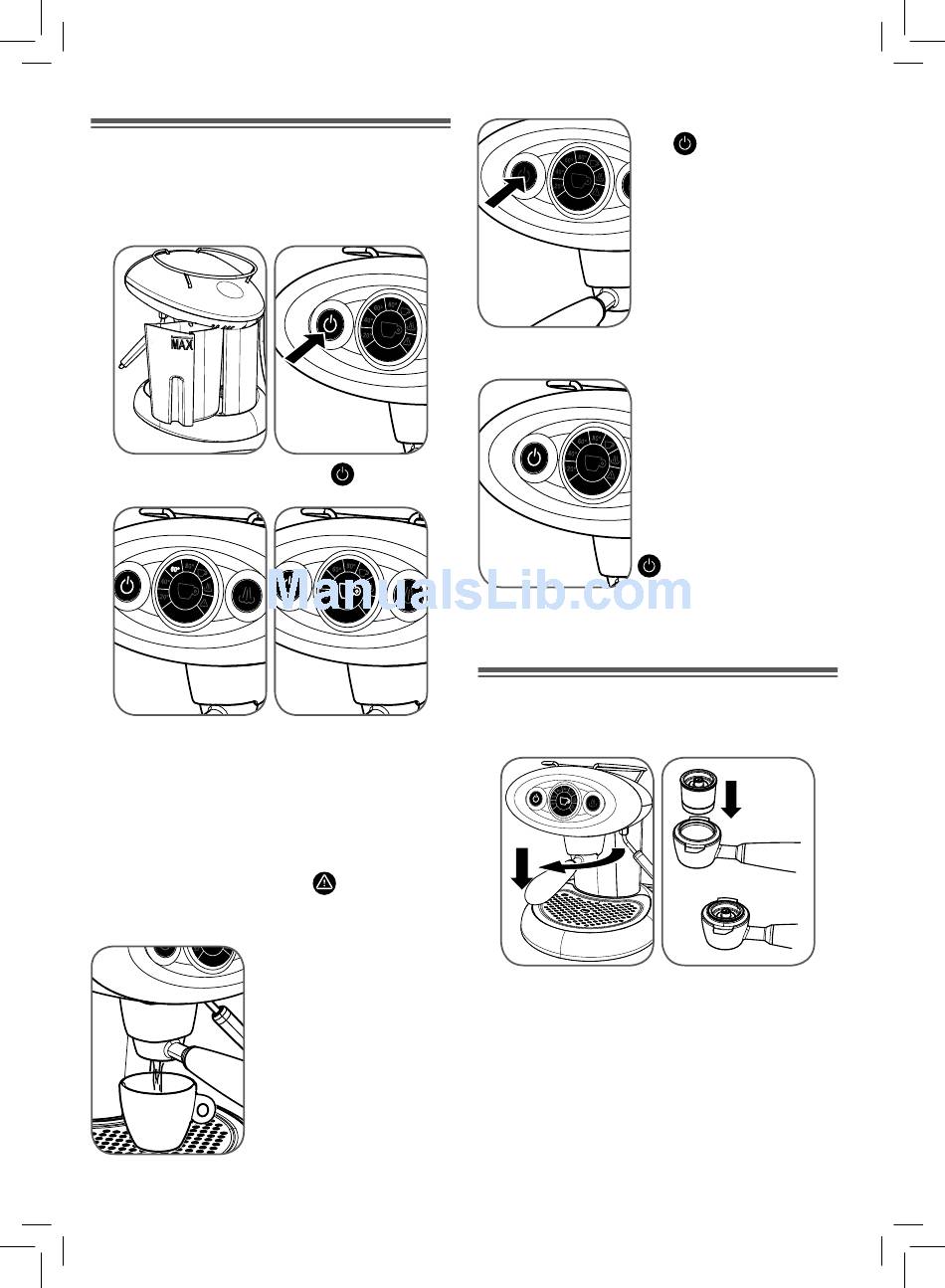 MAX

ManualsLib.com