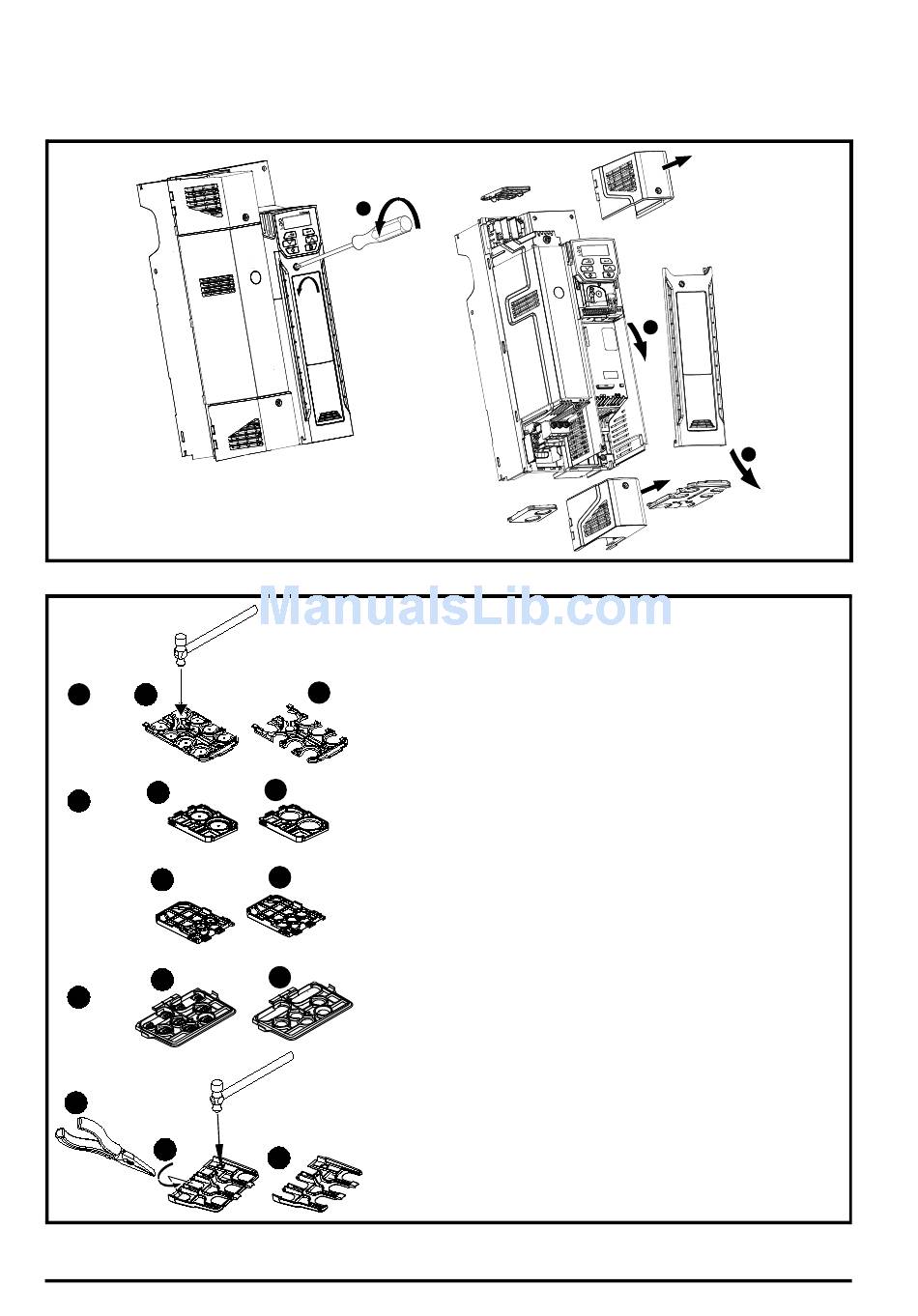 ManualsLib.com