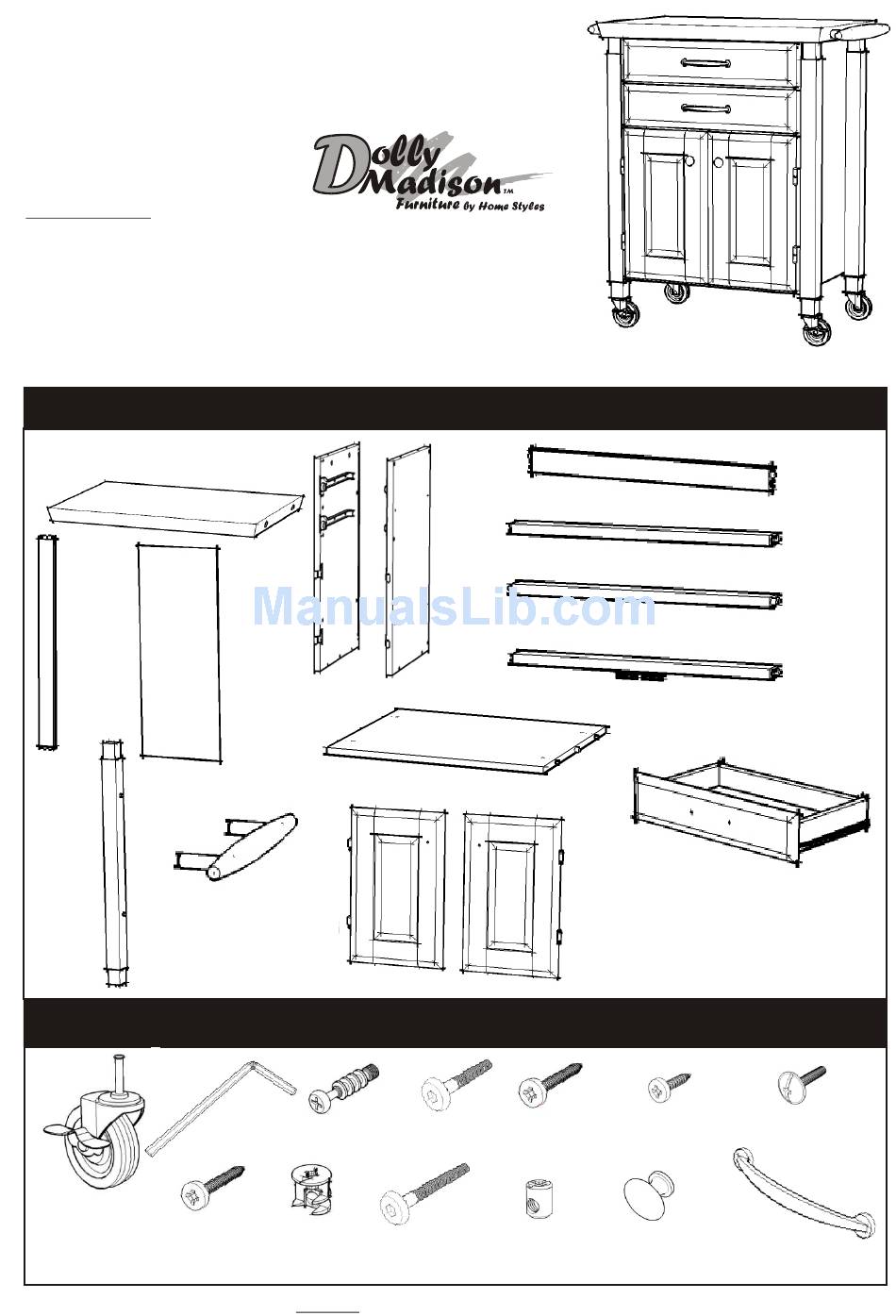 Dolly Madison™
Furniture by Home Styles

ManualsLib.com