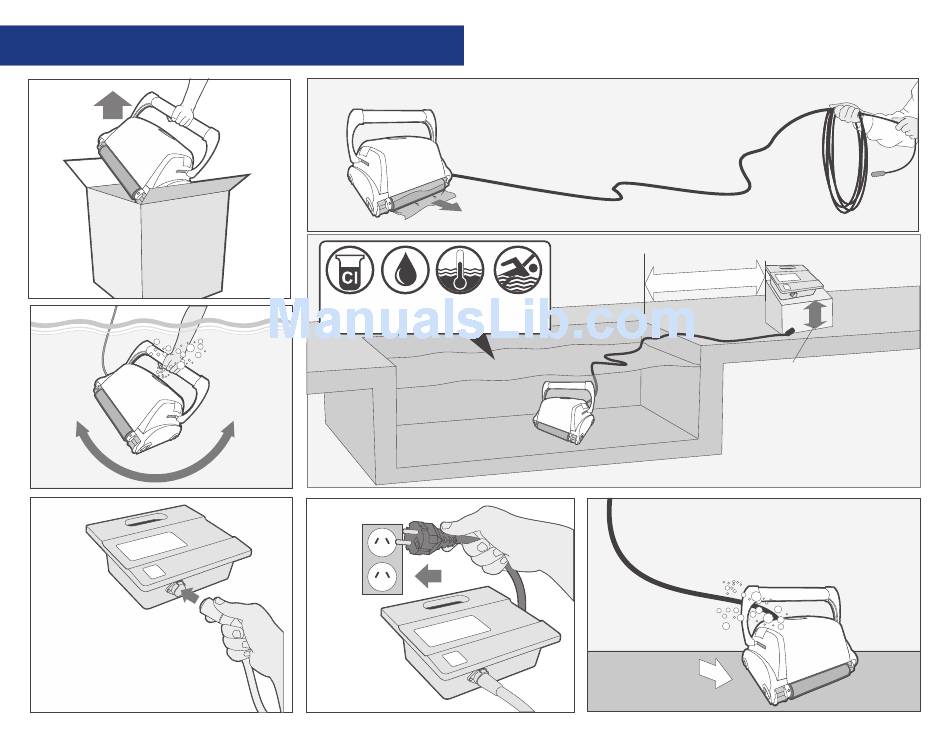 Cl

ManualsLib.com