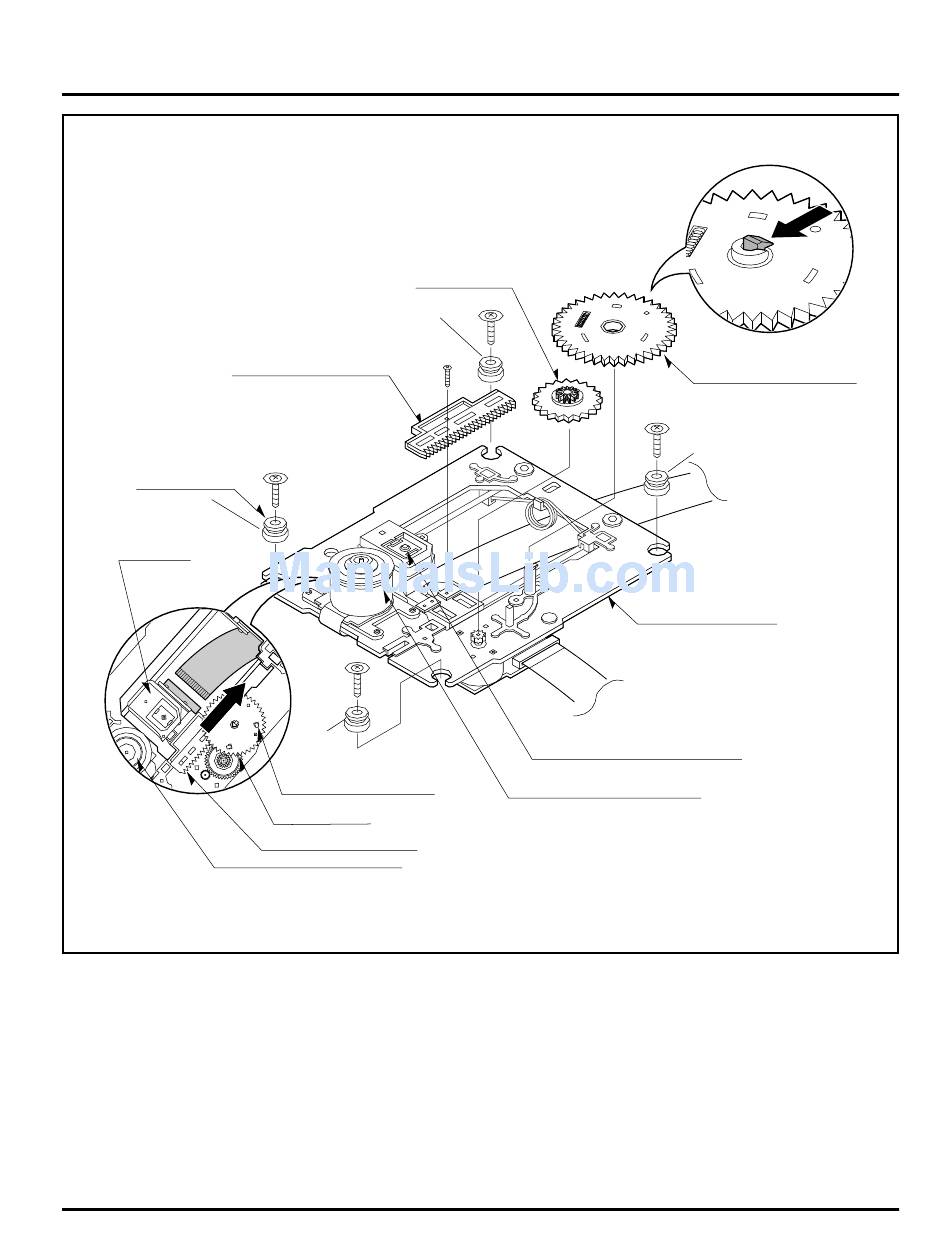 ManualsLib.com