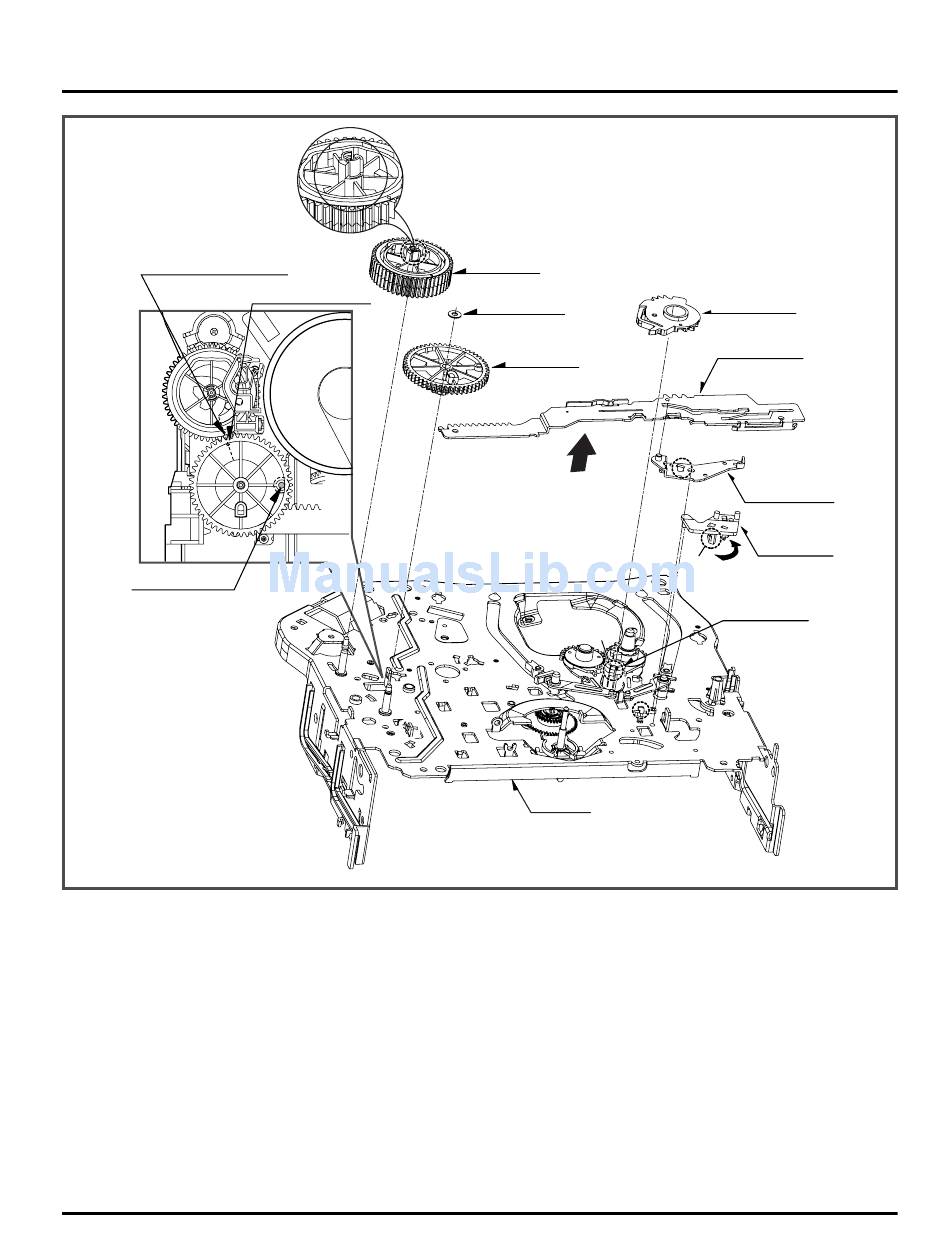 ManualsLib.com