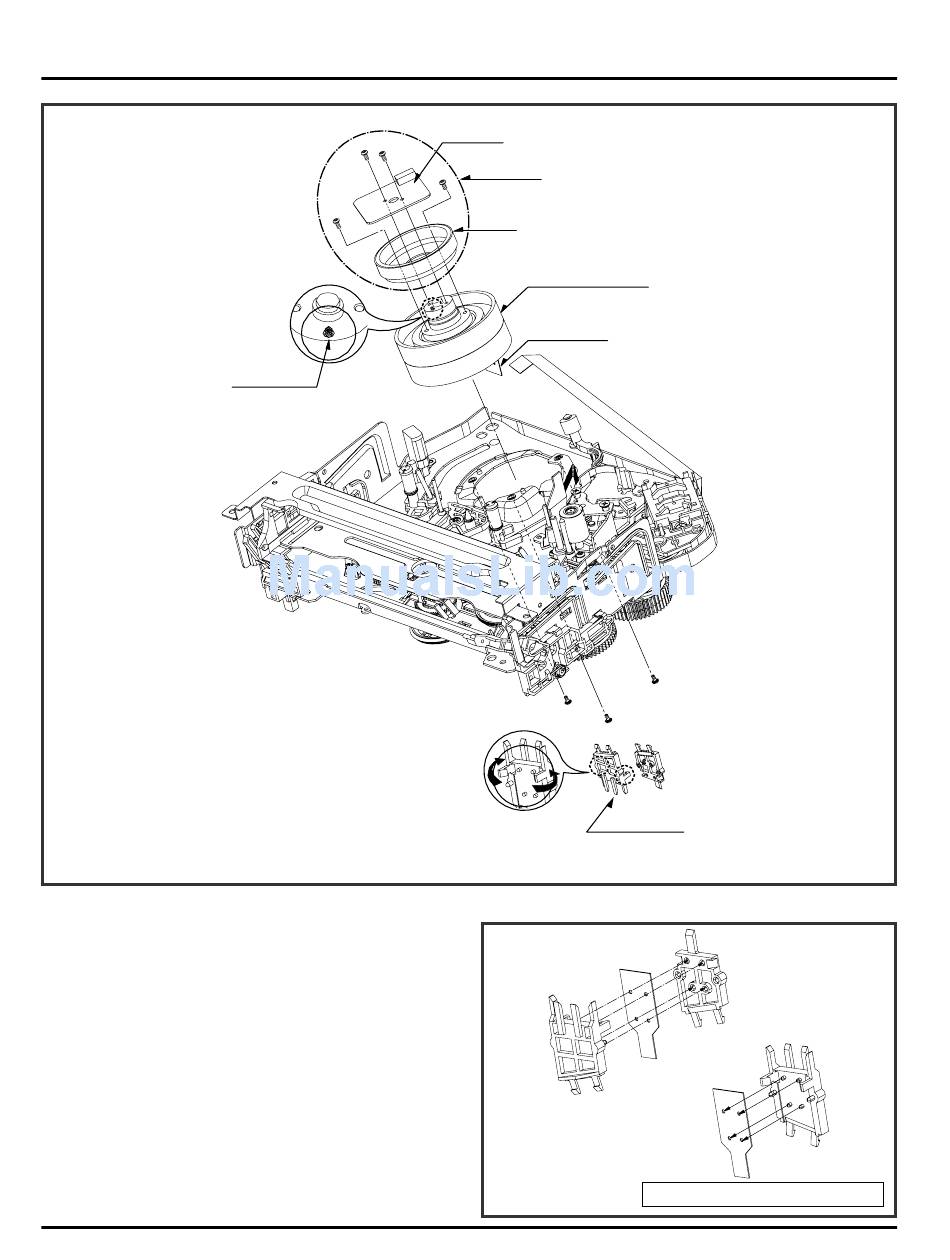 ManualsLib.com