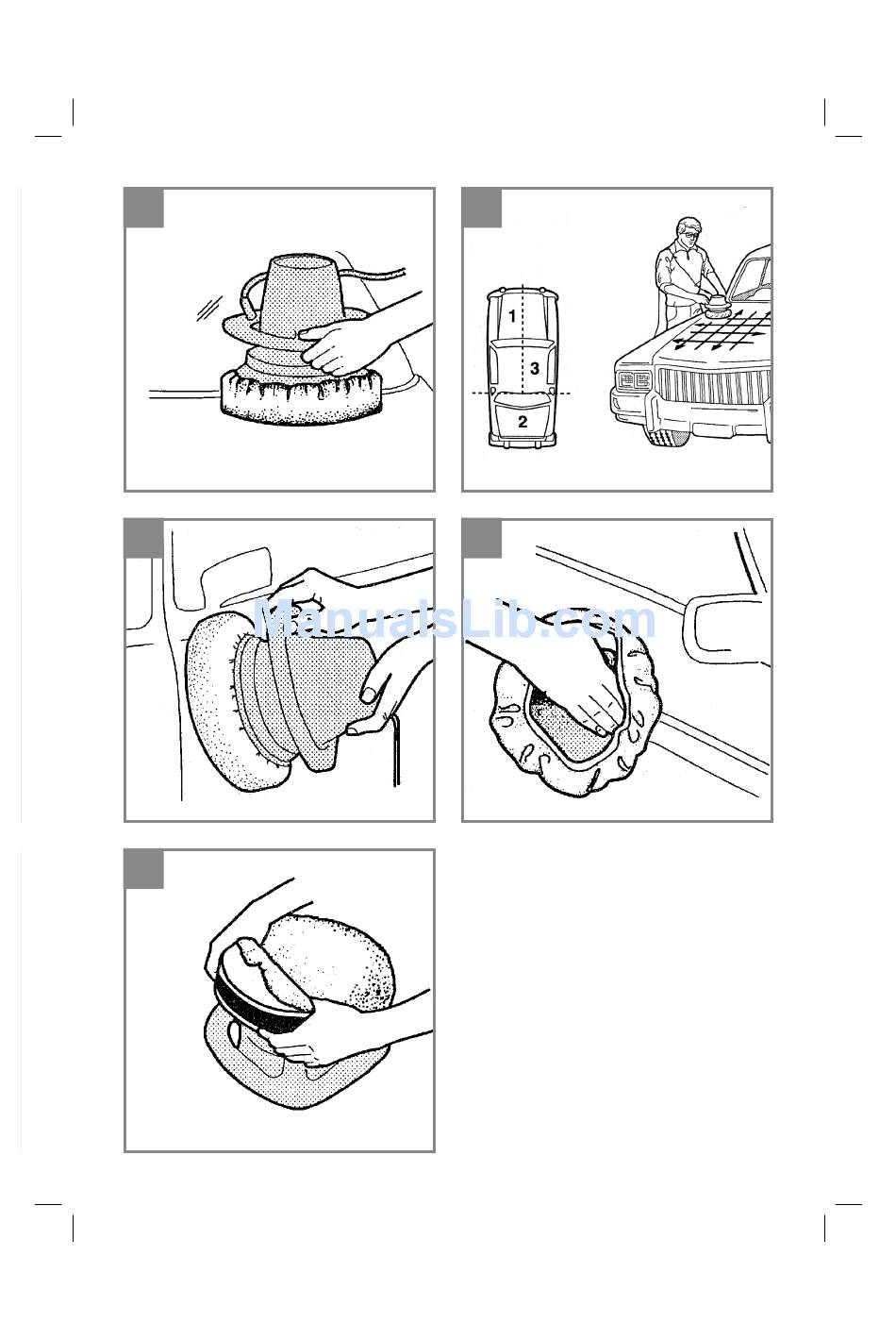 1
3
2

ManualsLib.com