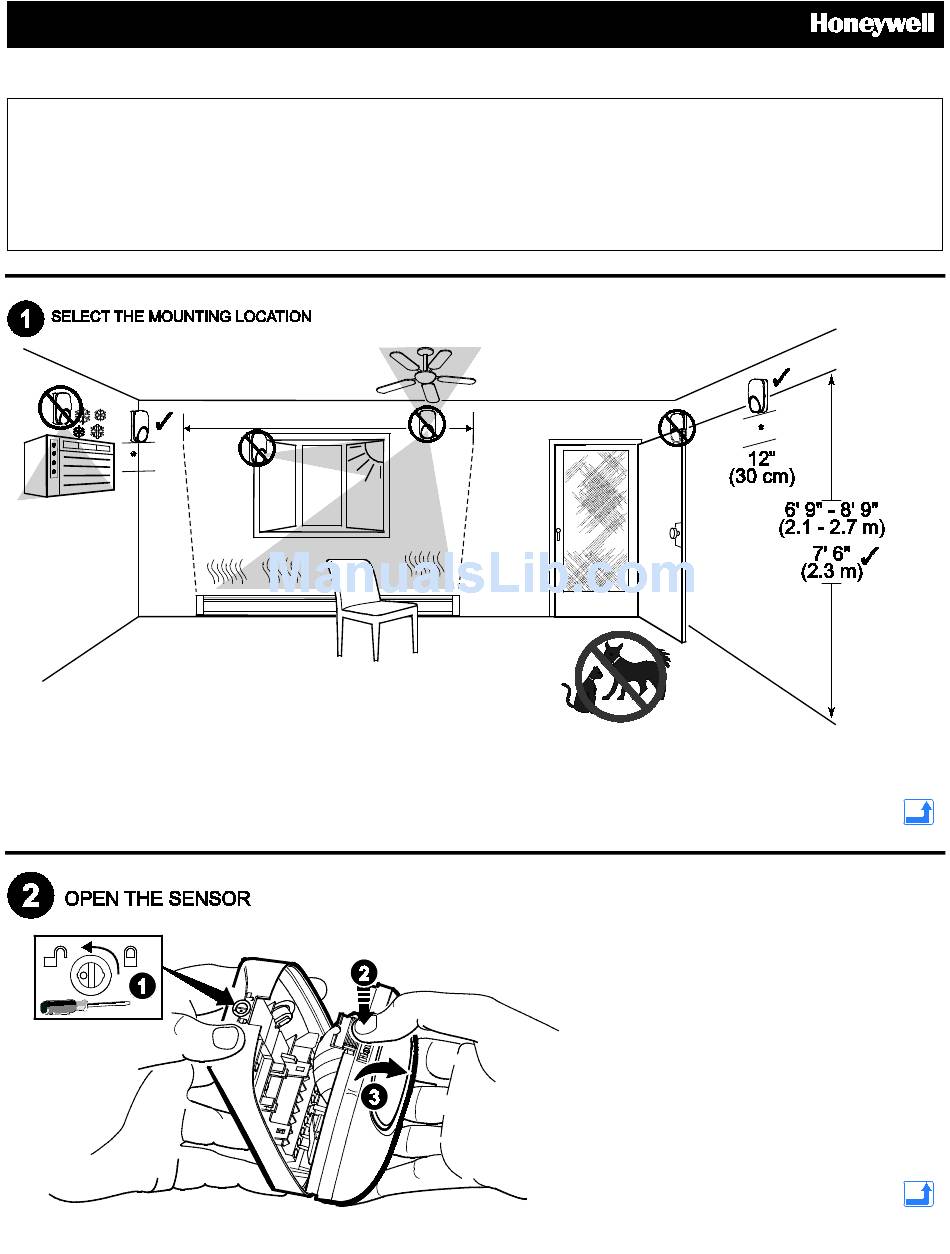 Honeywell

1 SELECT THE MOUNTING LOCATION

12"
(30 cm)

6' 9" - 8' 9"
(2.1 - 2.7 m)

7' 6"
(2.3 m)

ManualsLib.com

2 OPEN THE SENSOR

1

2

3