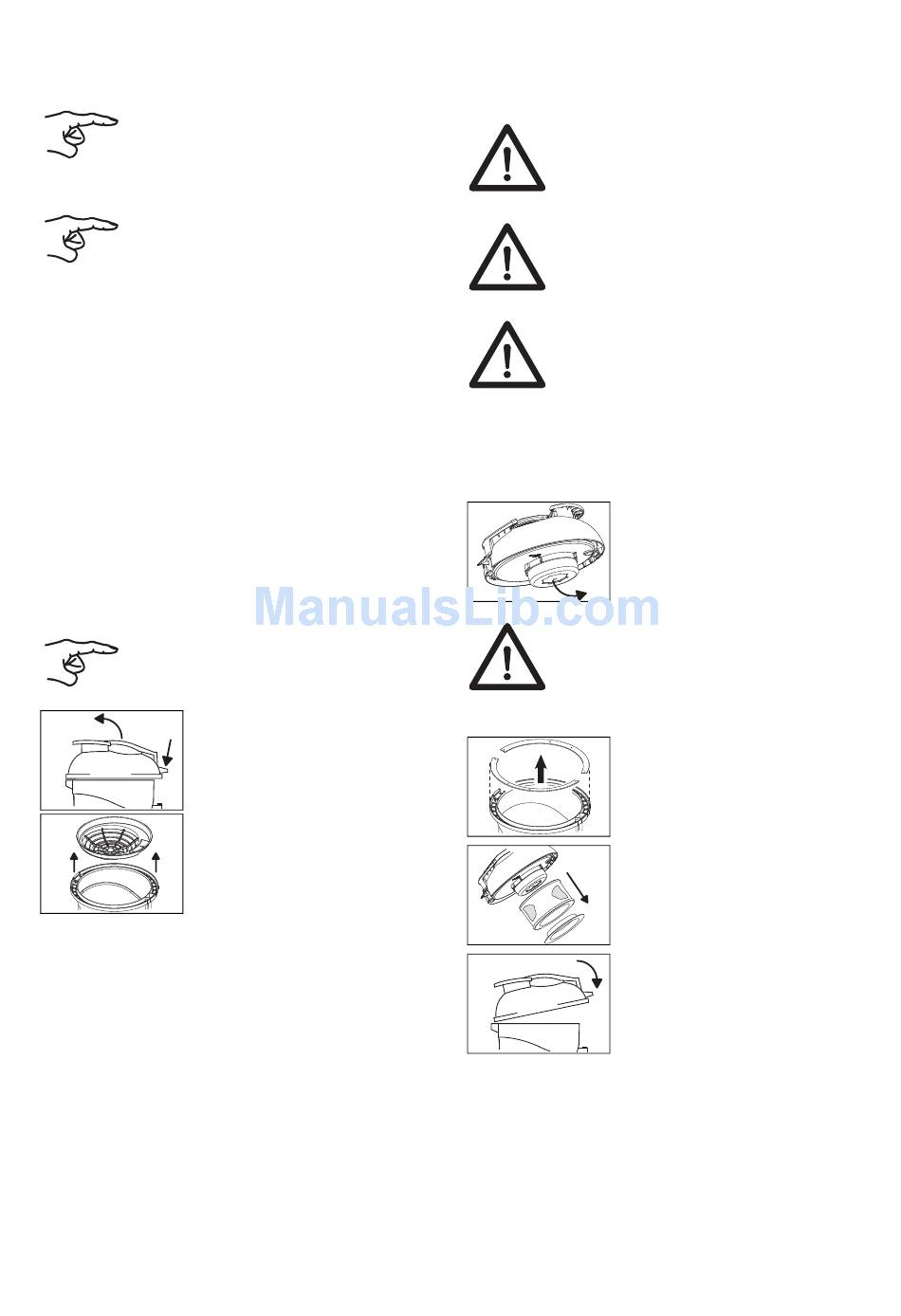 ManualsLib.com