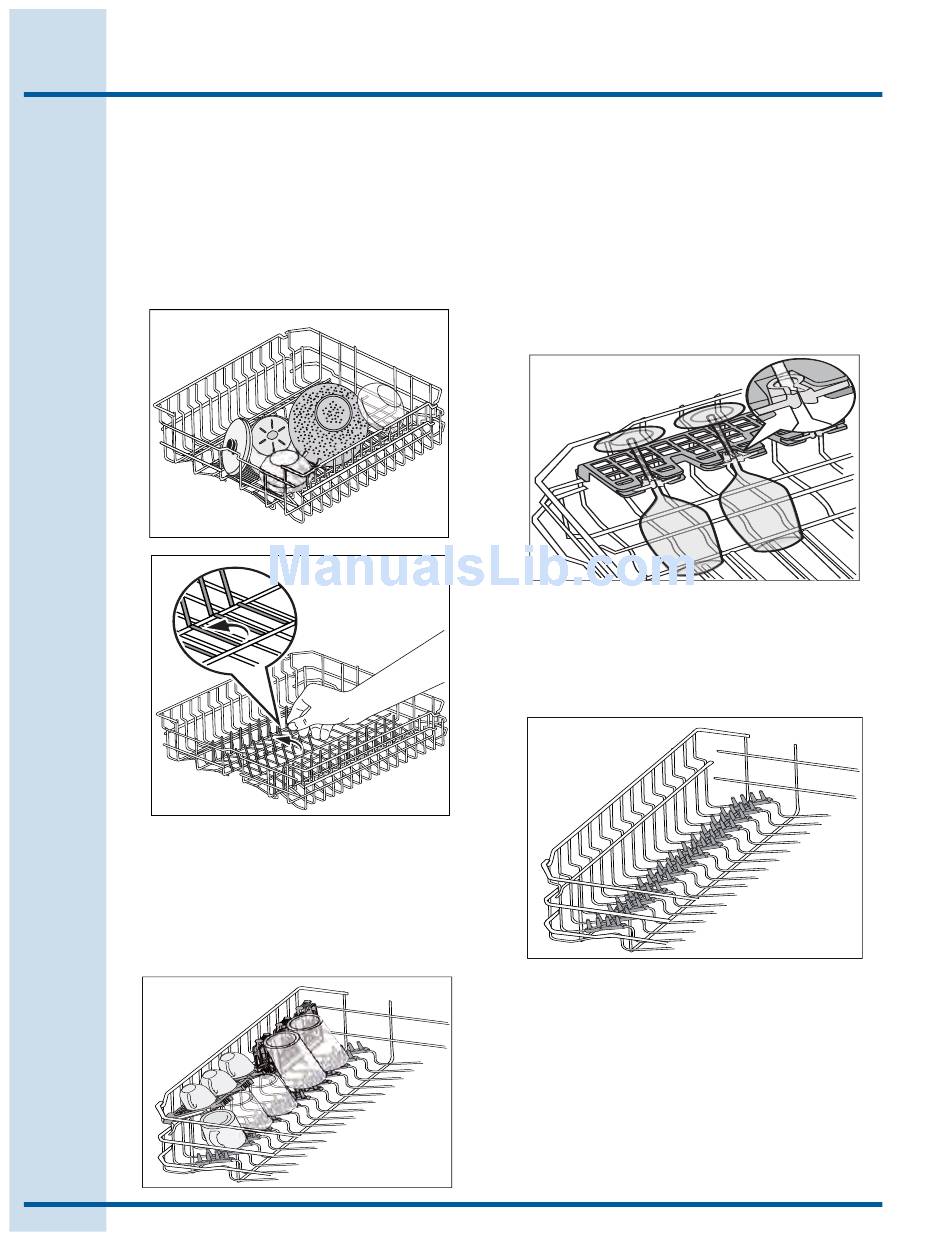 ManualsLib.com