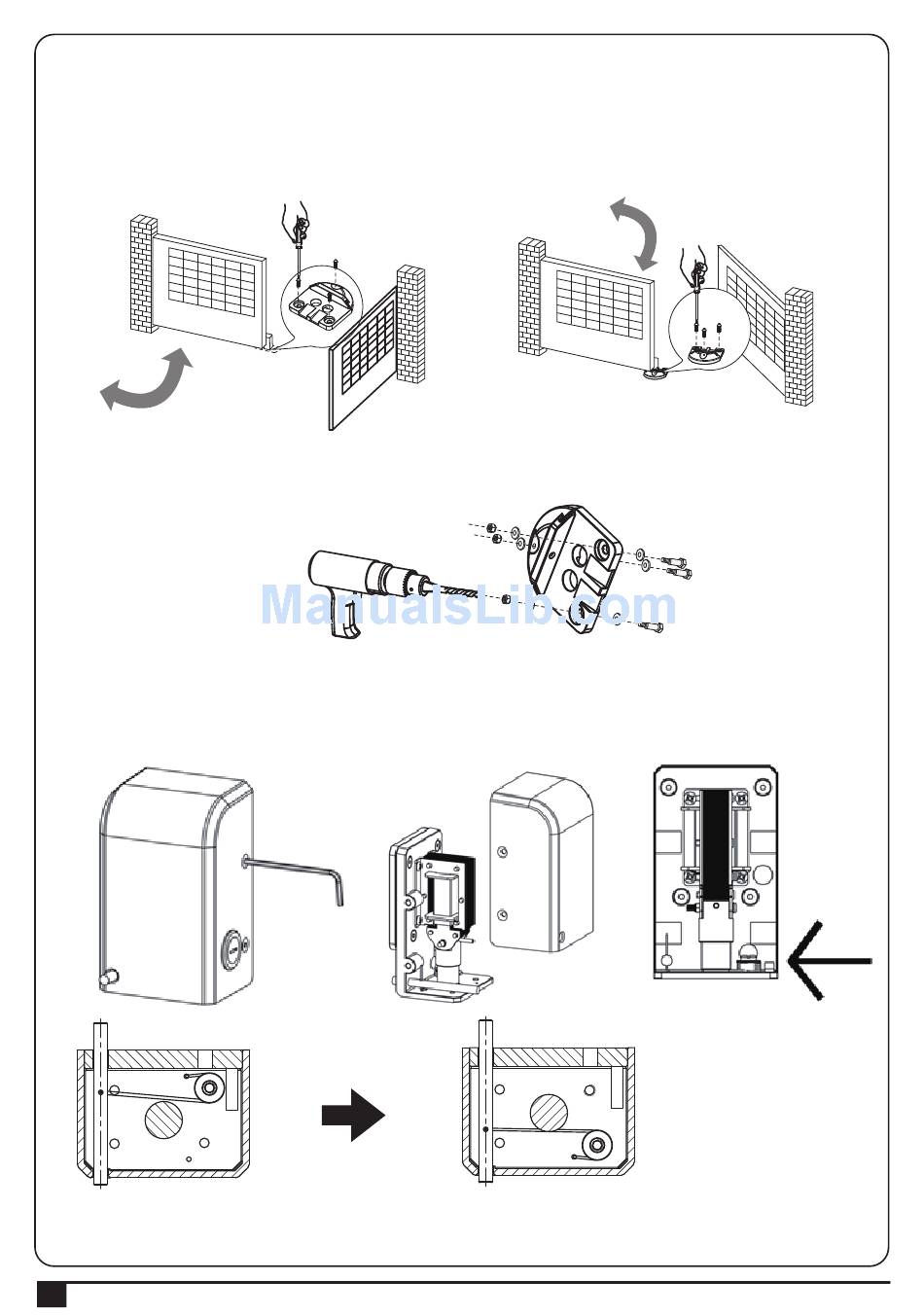 ManualsLib.com