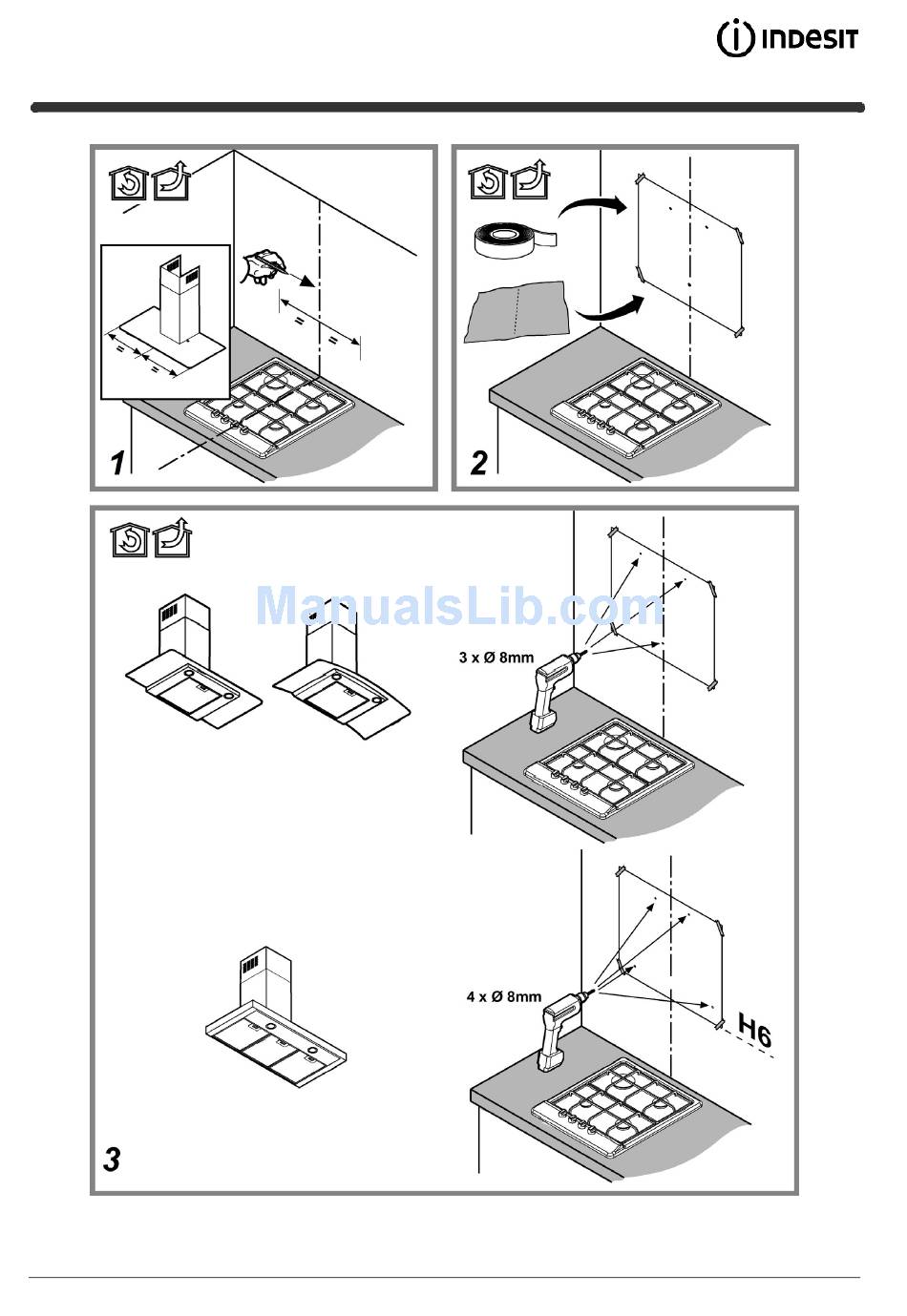 INDESIT

=
=
=
=

1

2

ManualsLib.com

3 x Ø 8mm

4 x Ø 8mm

H6

3