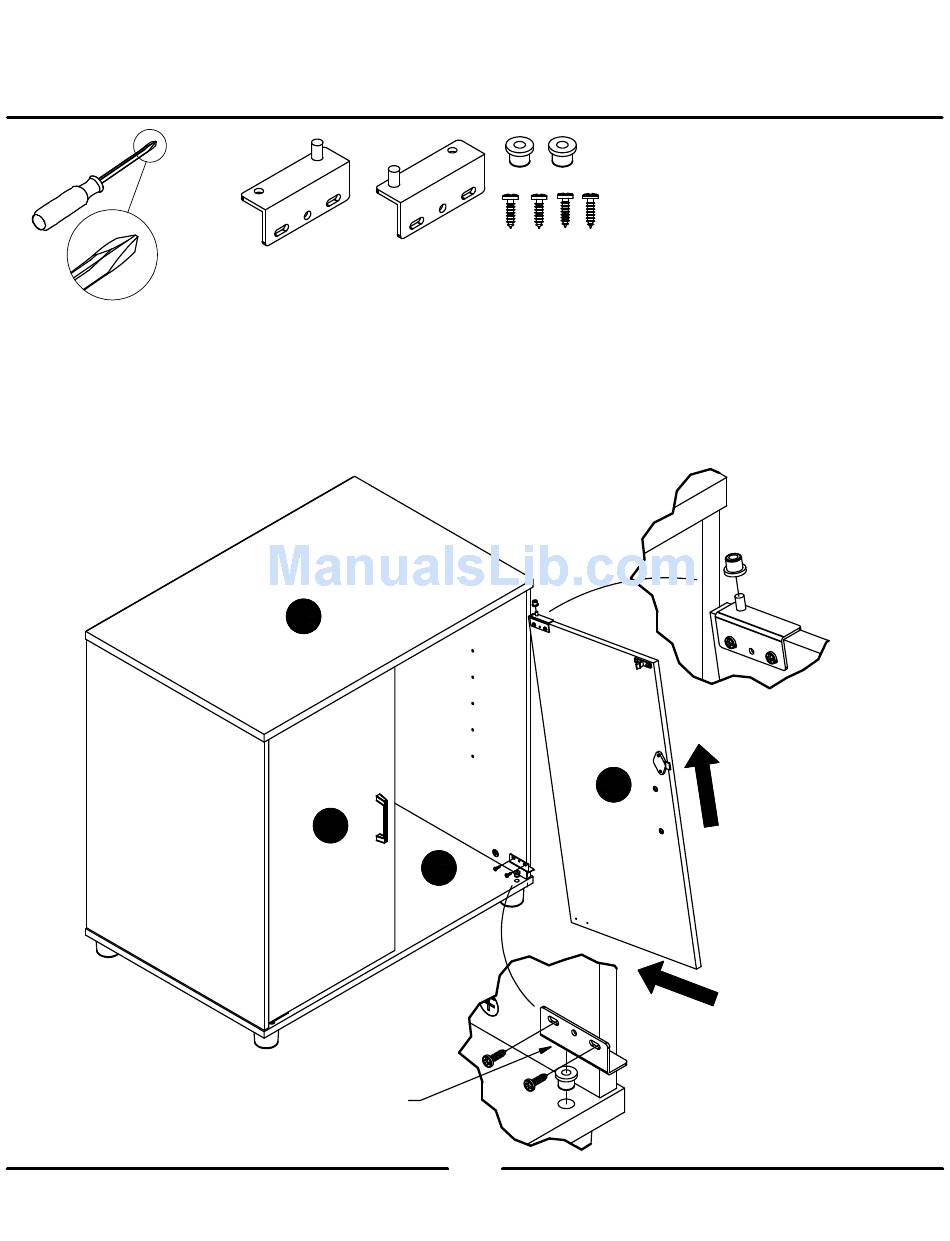 ManualsLib.com