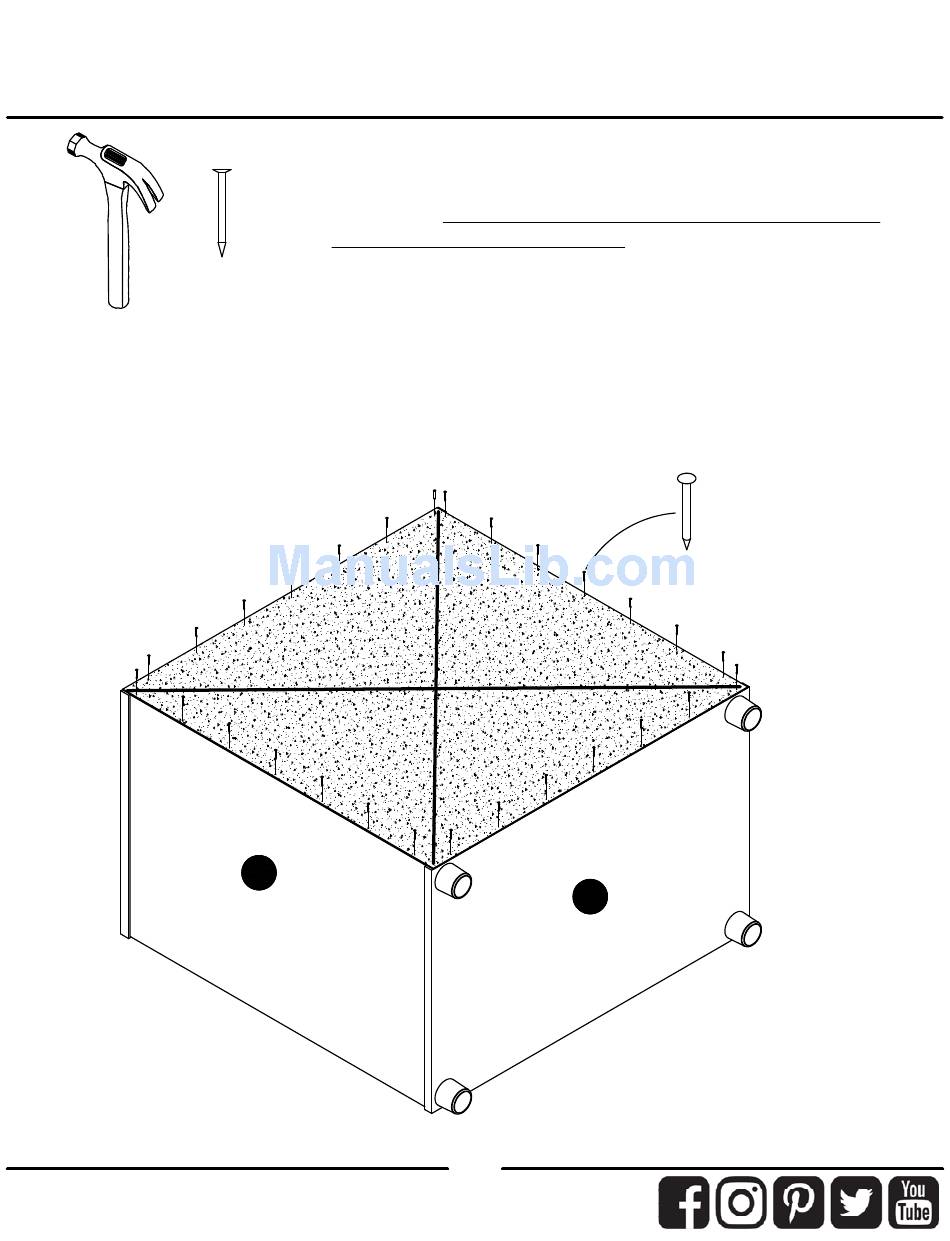 ManualsLib.com

You
Tube