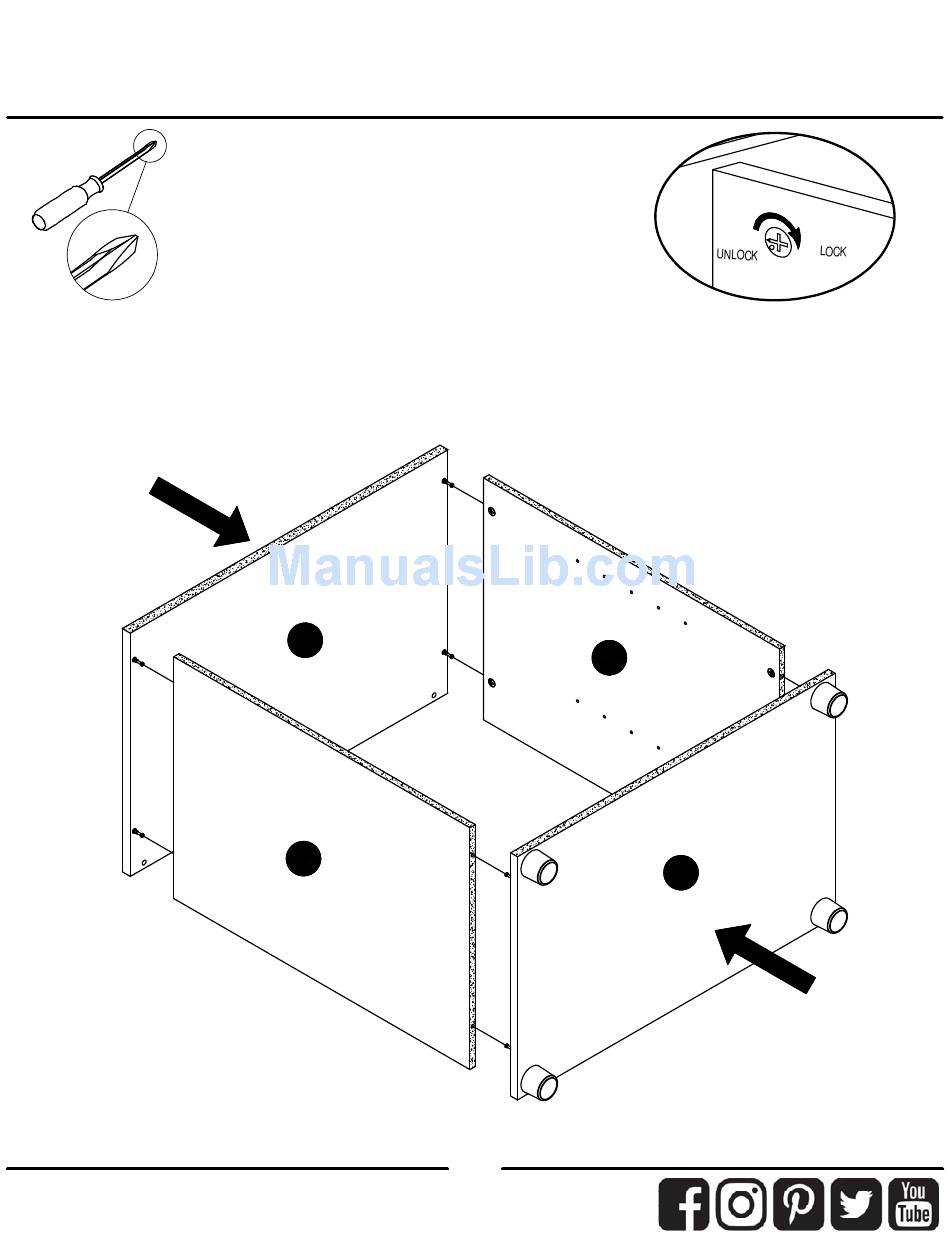 UNLOCK LOCK

ManualsLib.com

You Tube