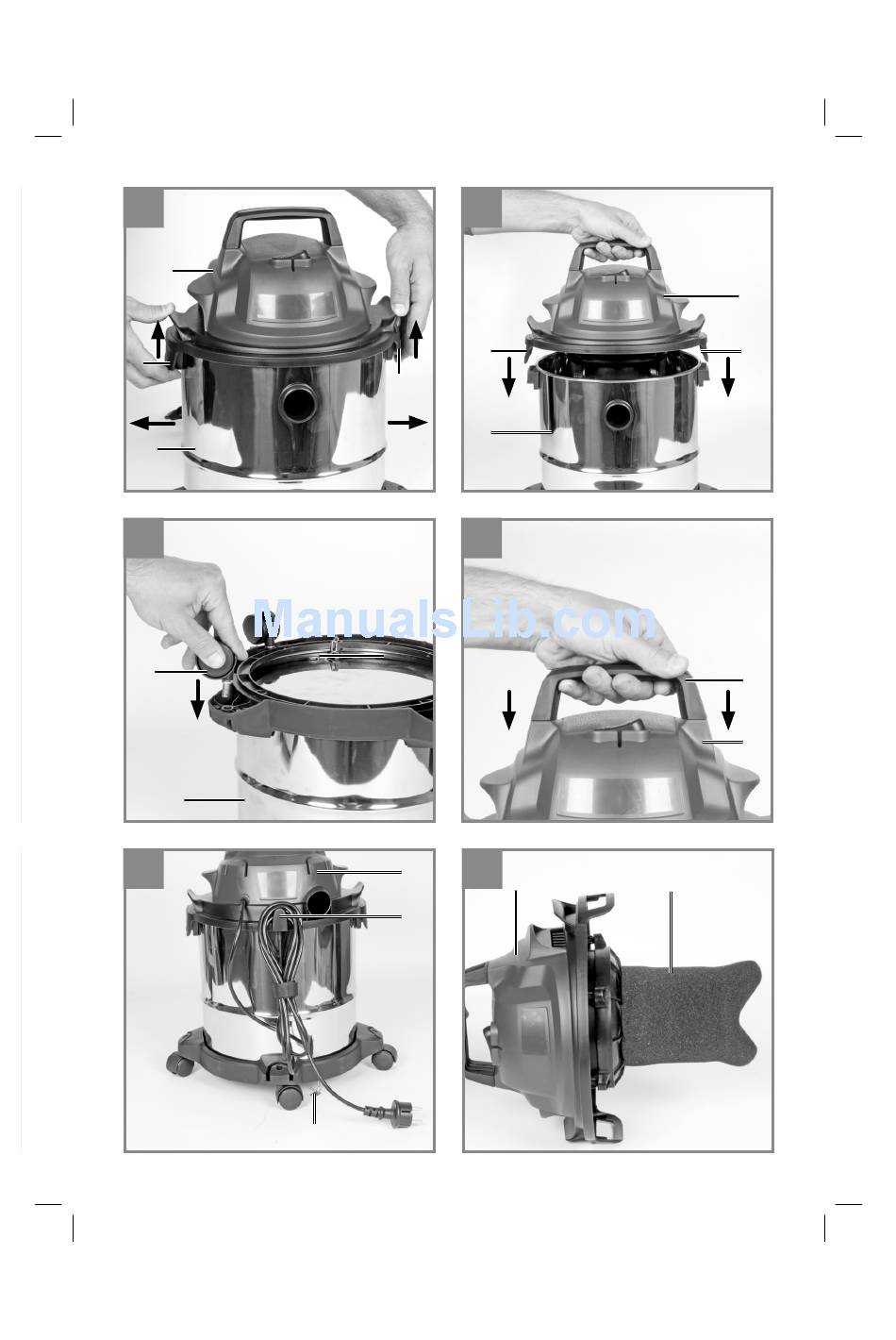 ManualsLib.com