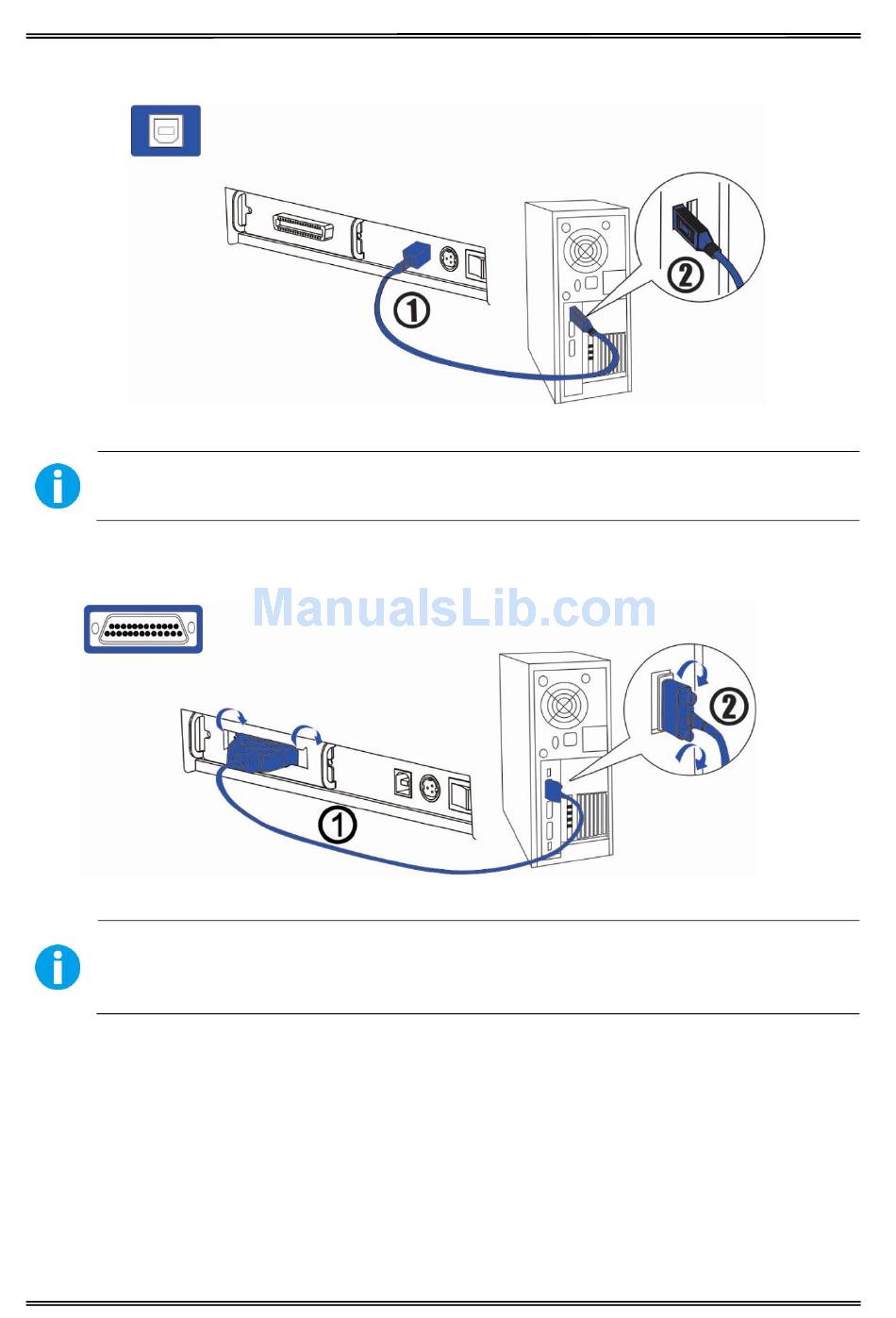 ①

②

ManualsLib.com

①

②