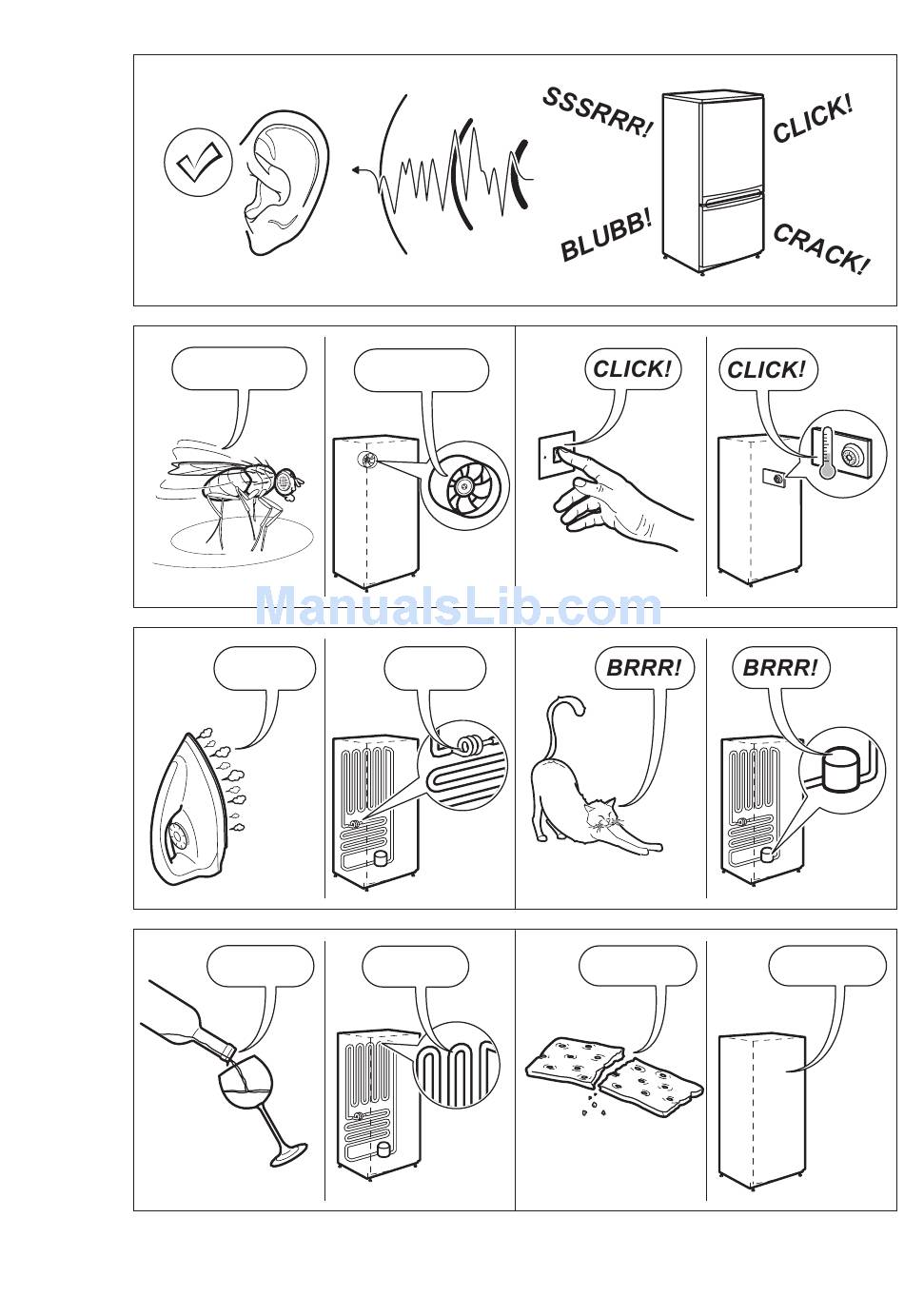 SSSRRR! CLICK!

BLUBB! CRACK!

CLICK! CLICK!

ManualsLib.com

BRRR! BRRR!