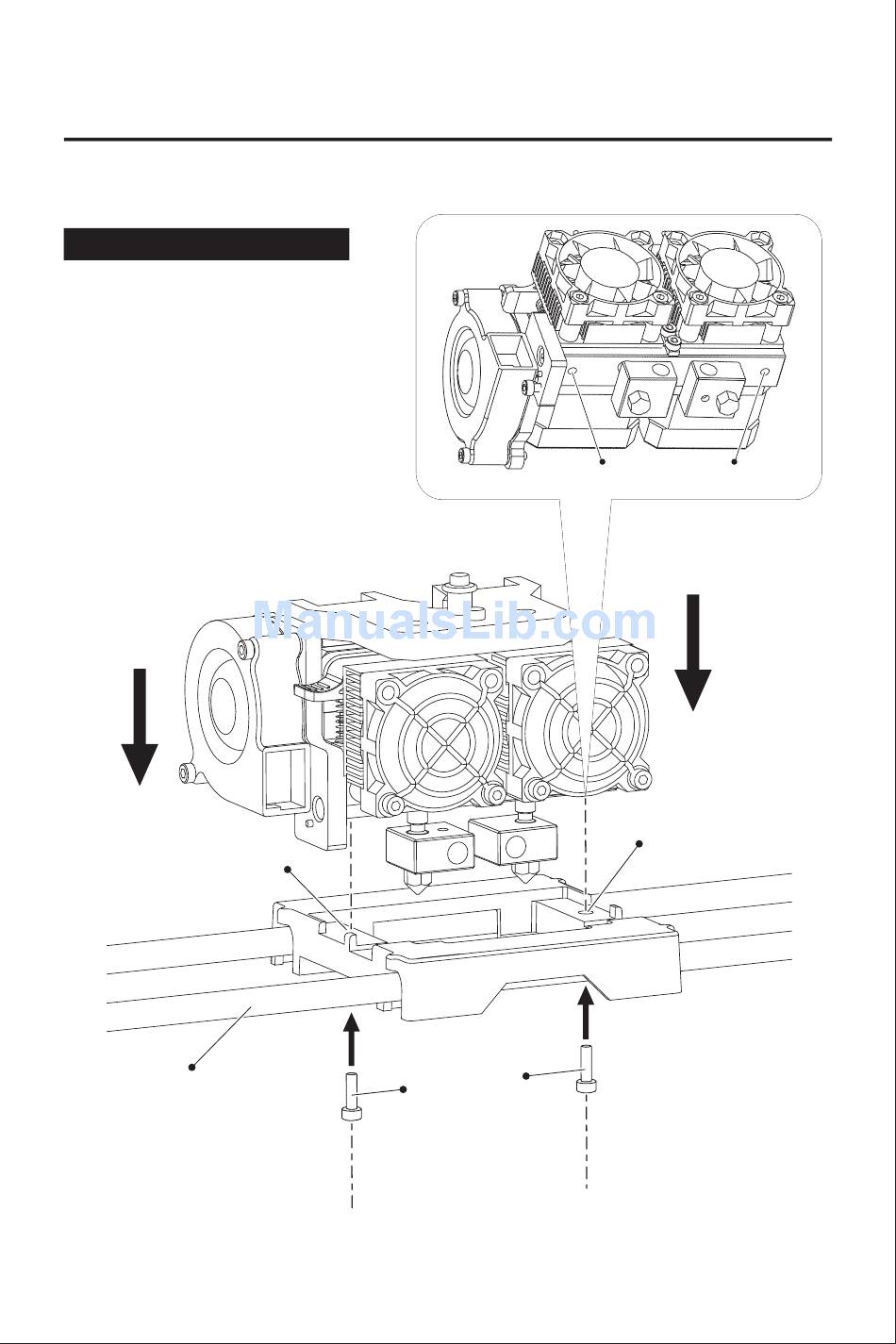 ManualsLib.com