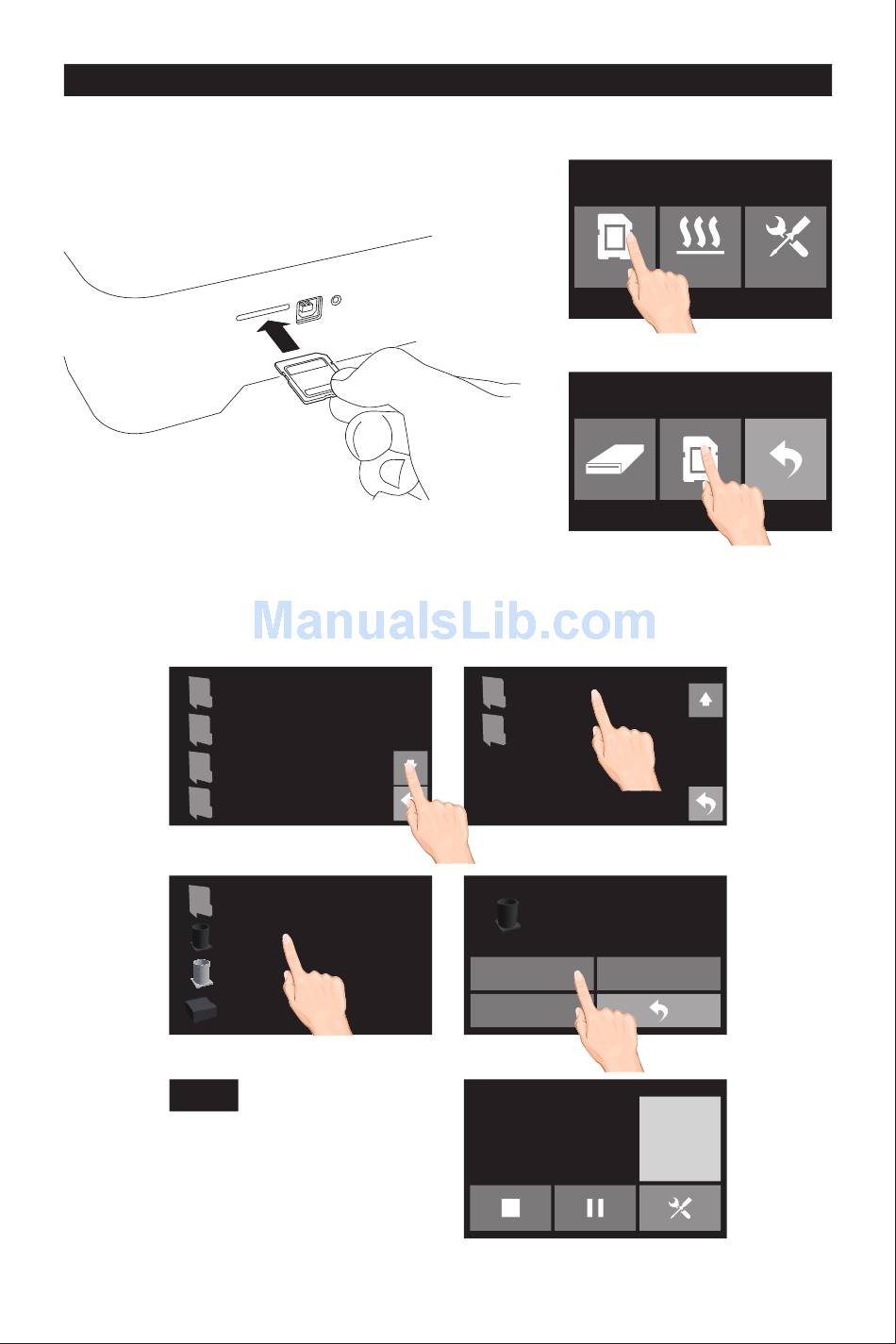 ManualsLib.com