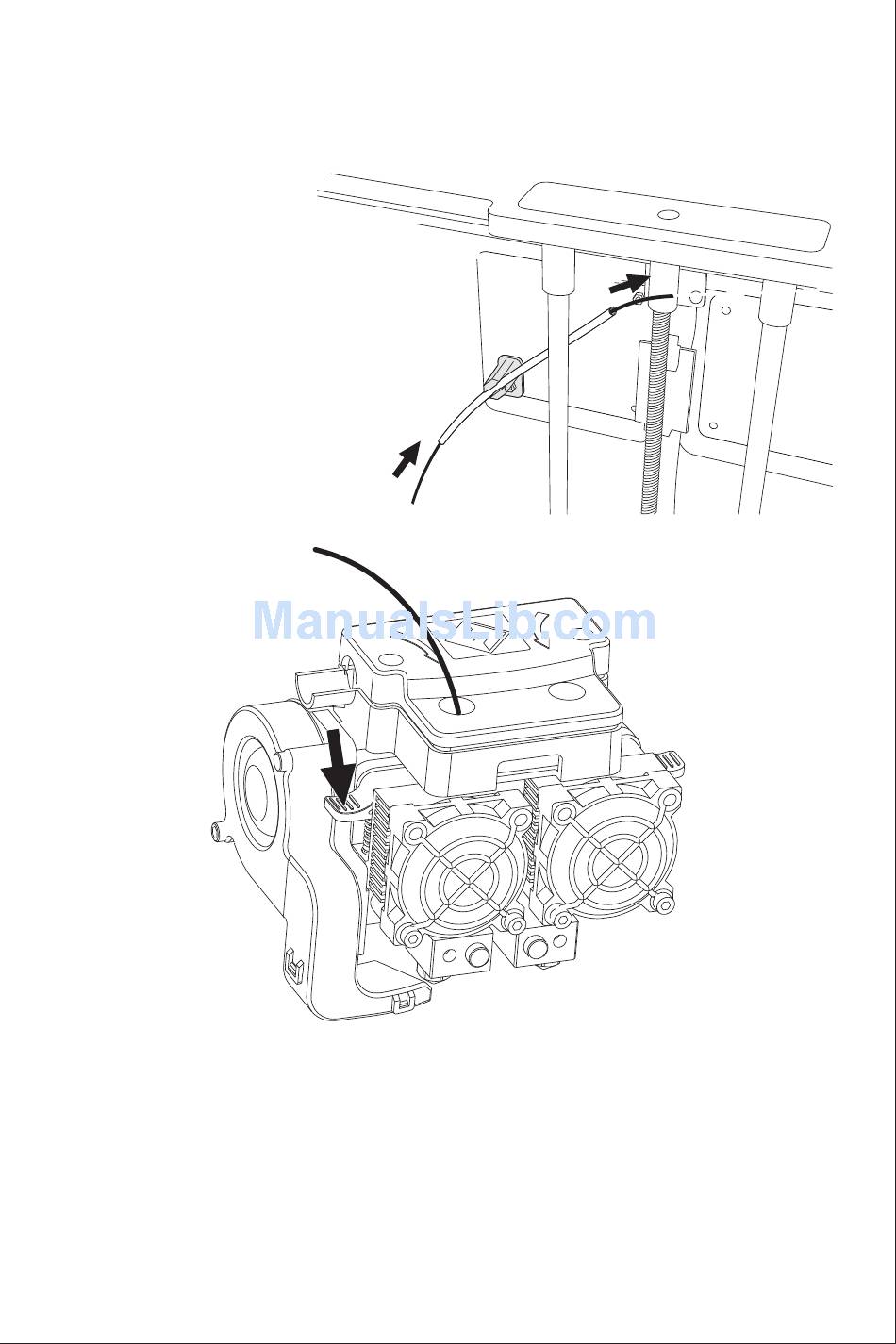 ManualsLib.com