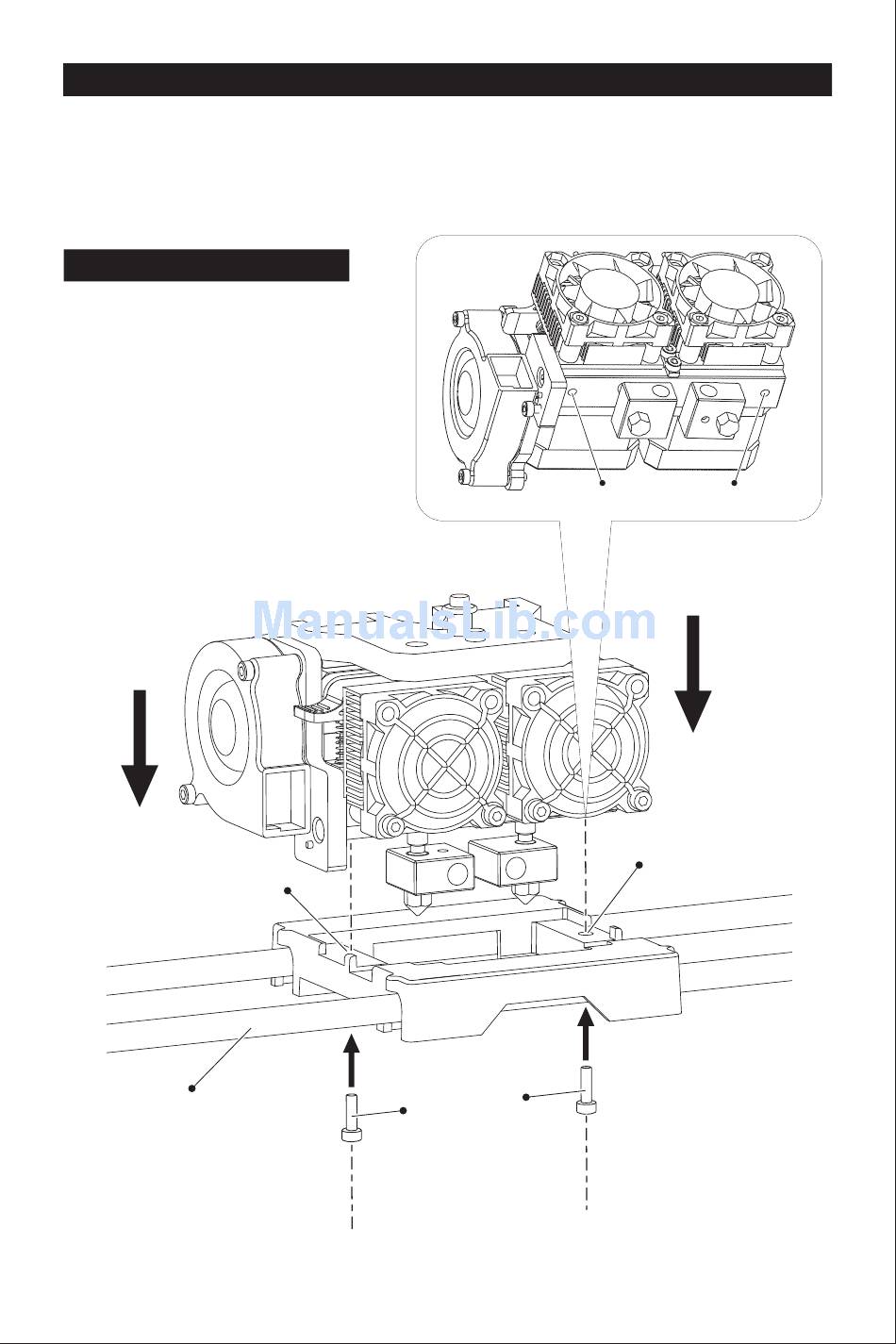 ManualsLib.com