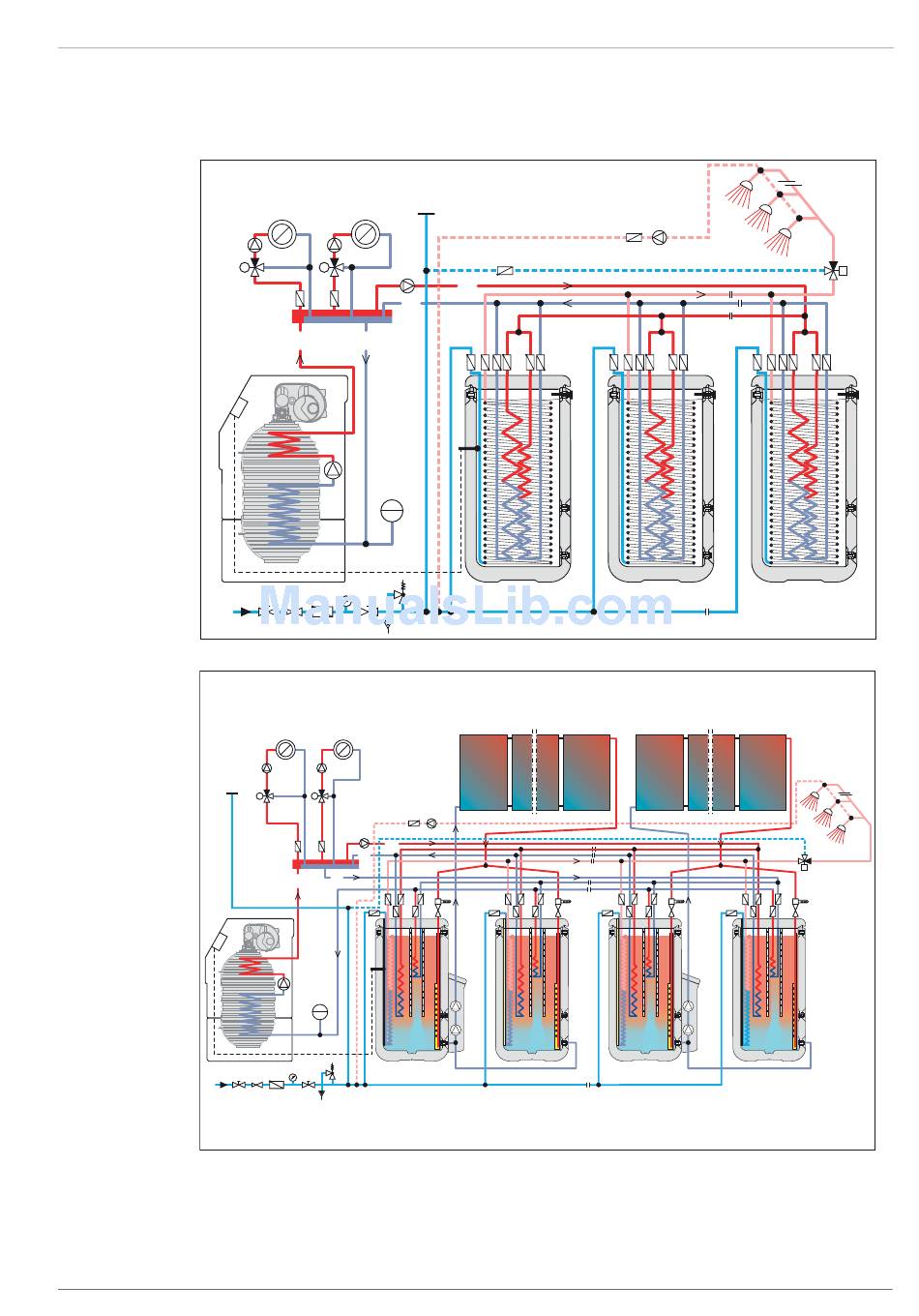 ManualsLib.com