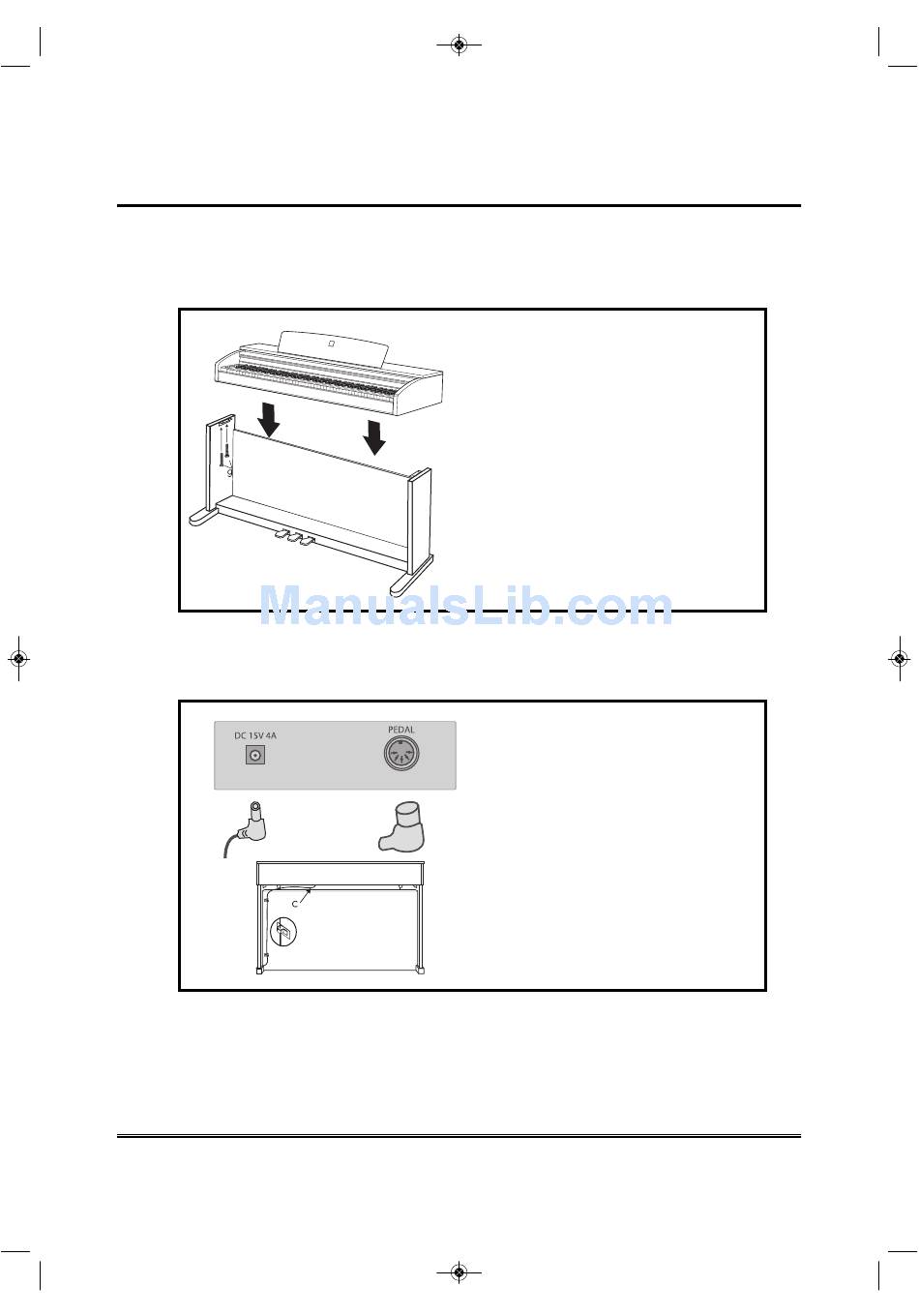 9

ManualsLib.com

DC 15V 4A

PEDAL

C