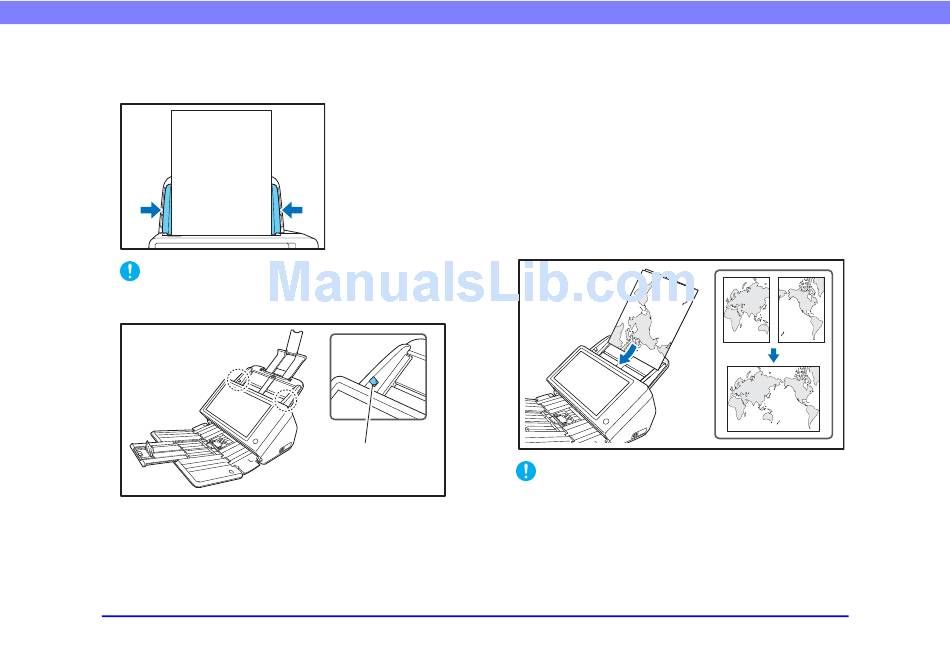 ManualsLib.com