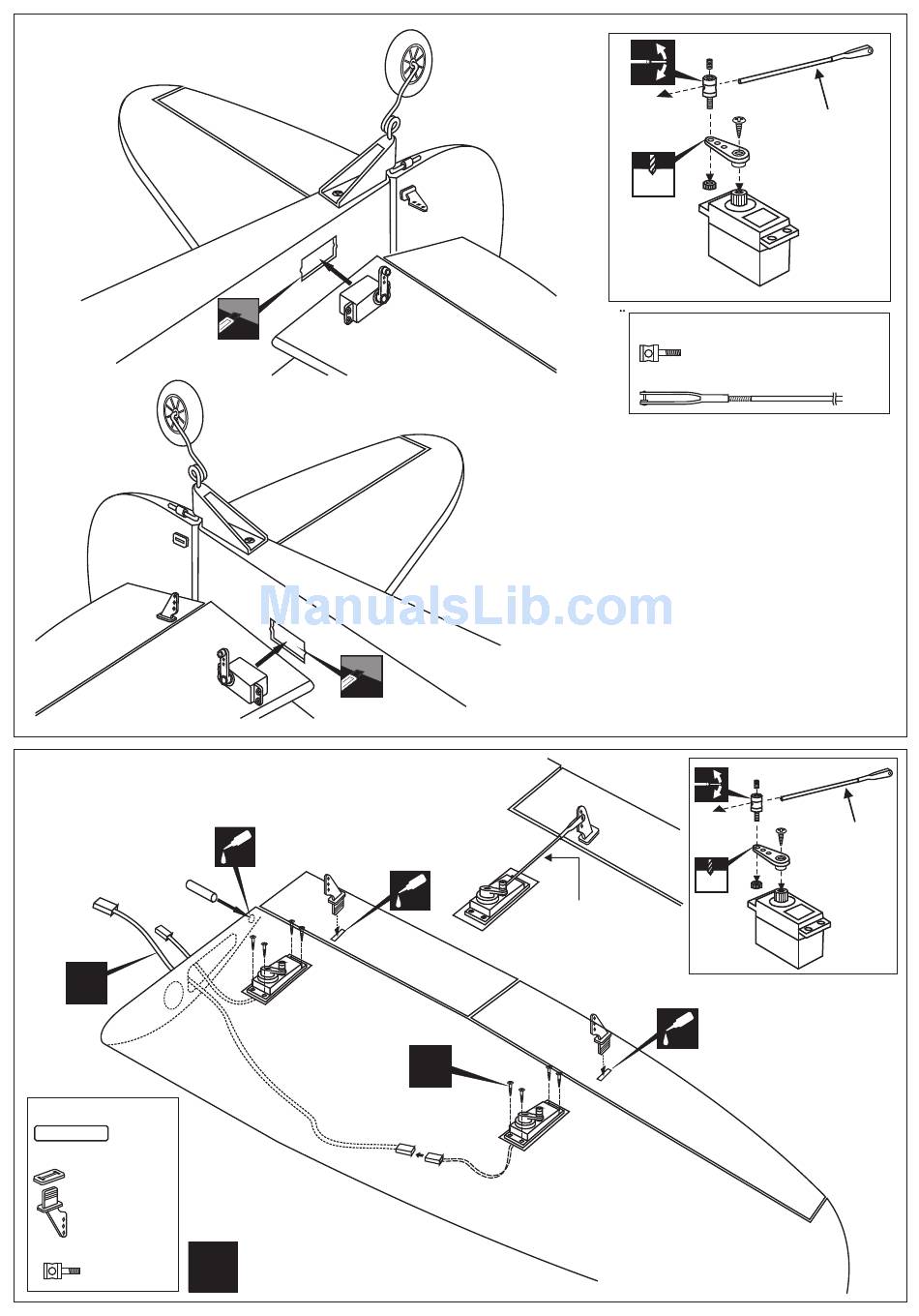 ManualsLib.com