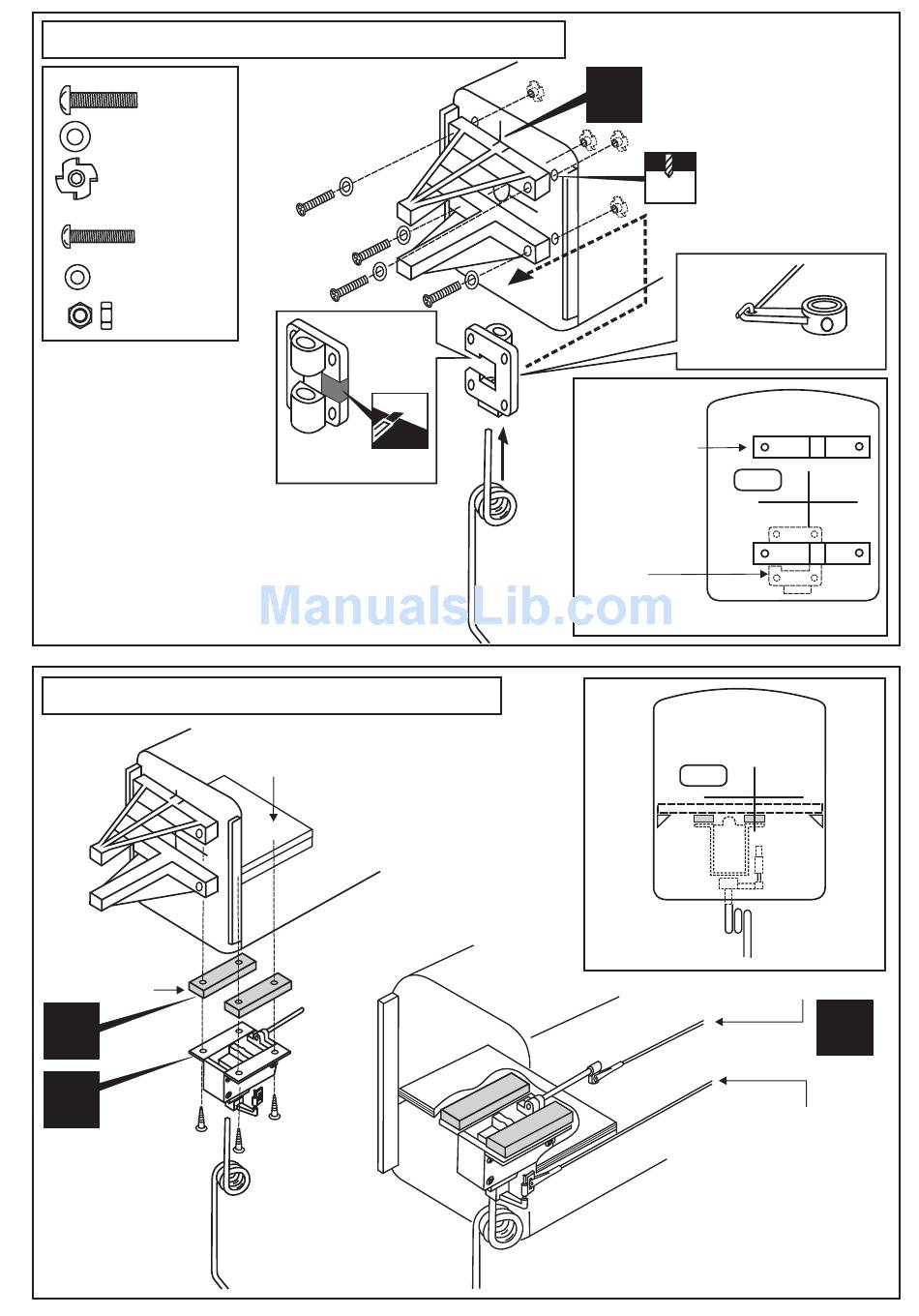 ManualsLib.com