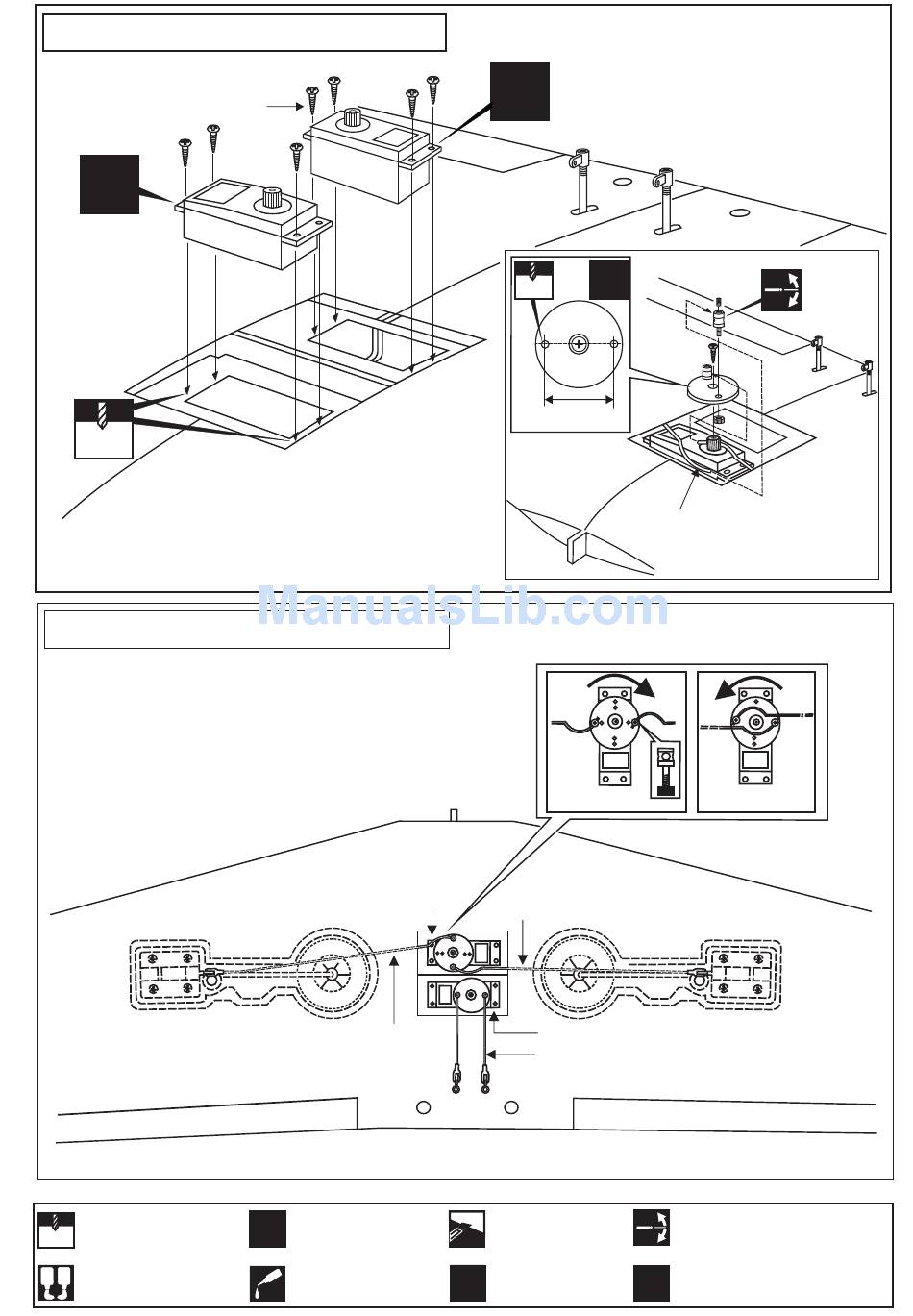 ManualsLib.com