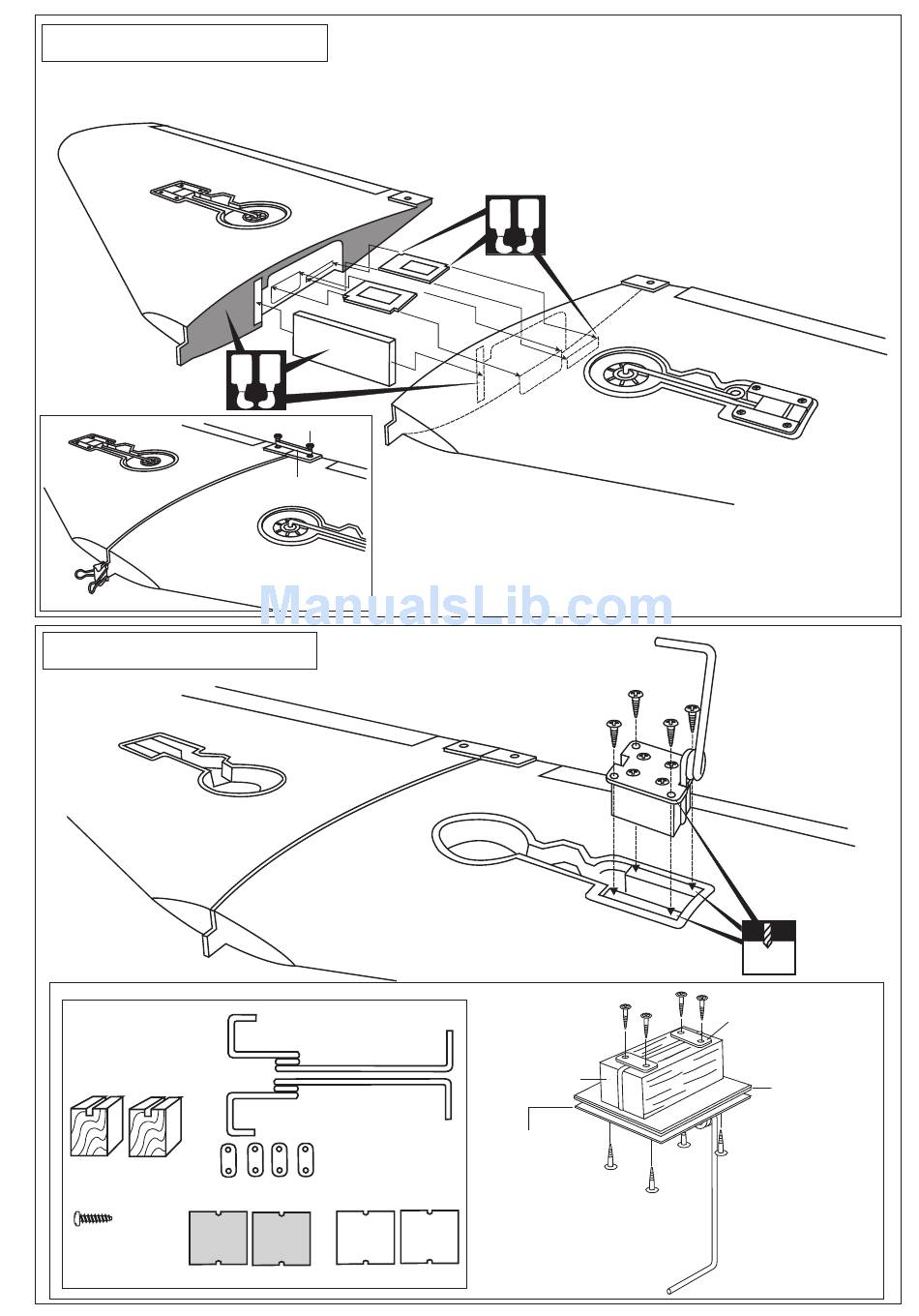 ManualsLib.com