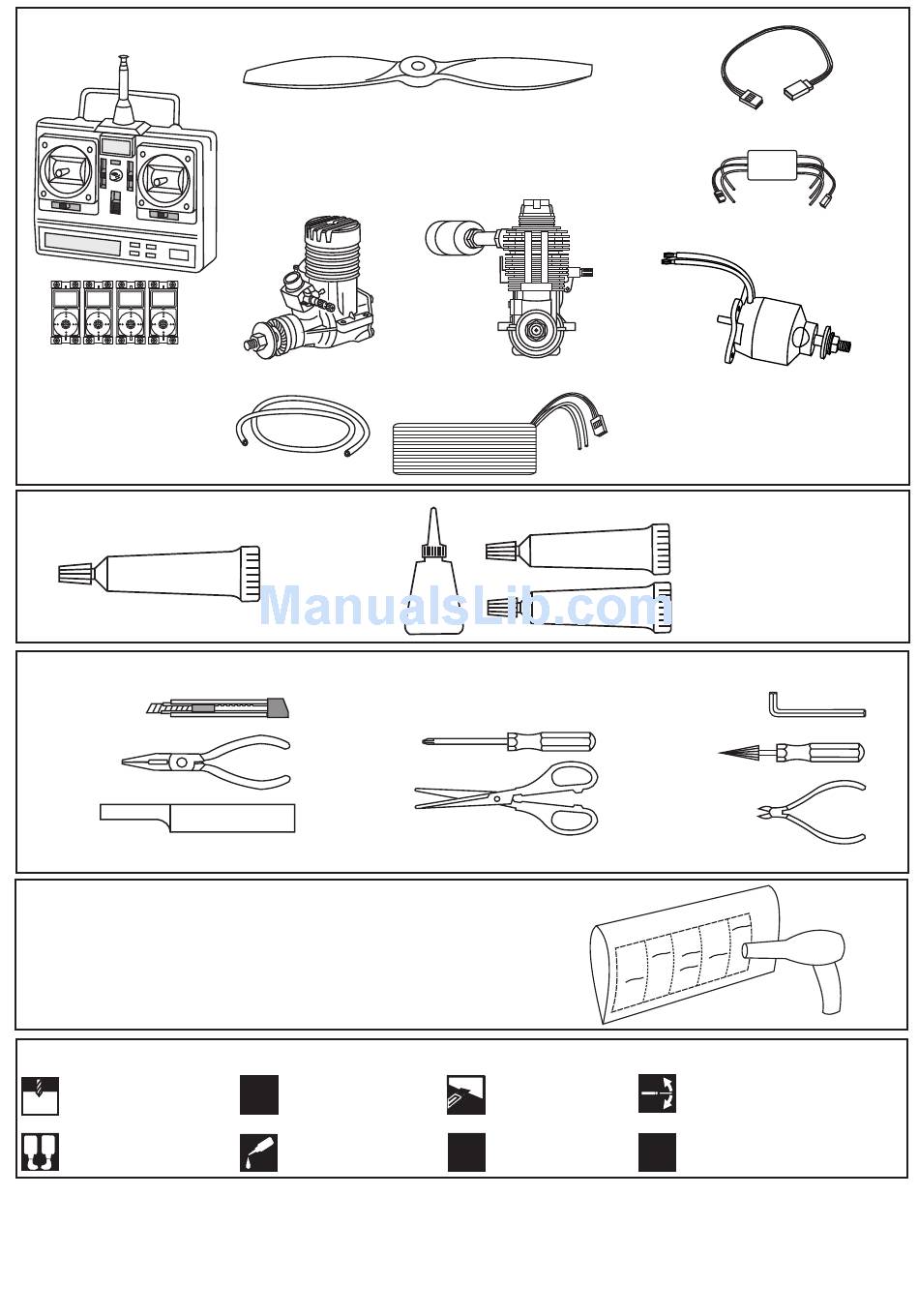 ManualsLib.com