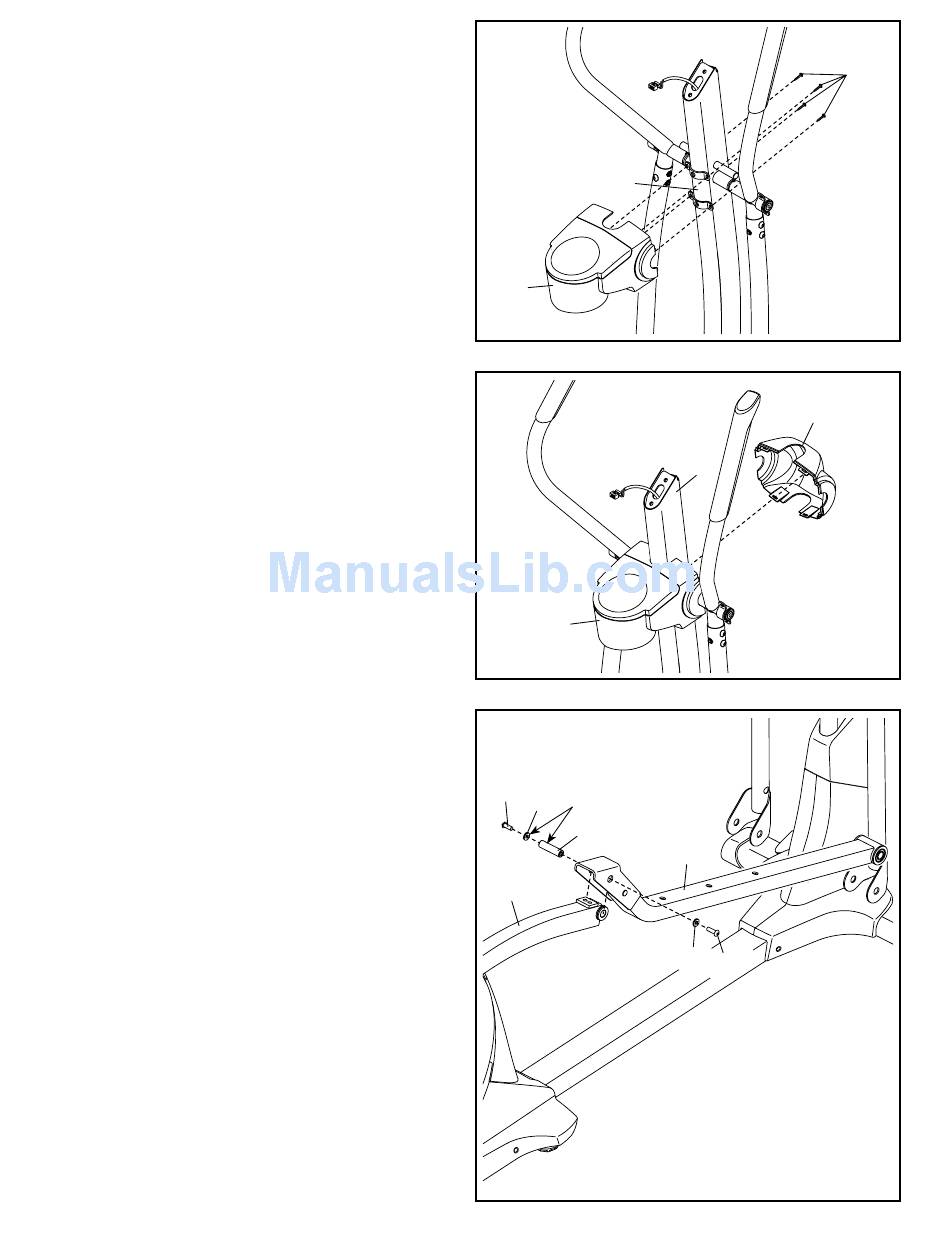 ManualsLib.com