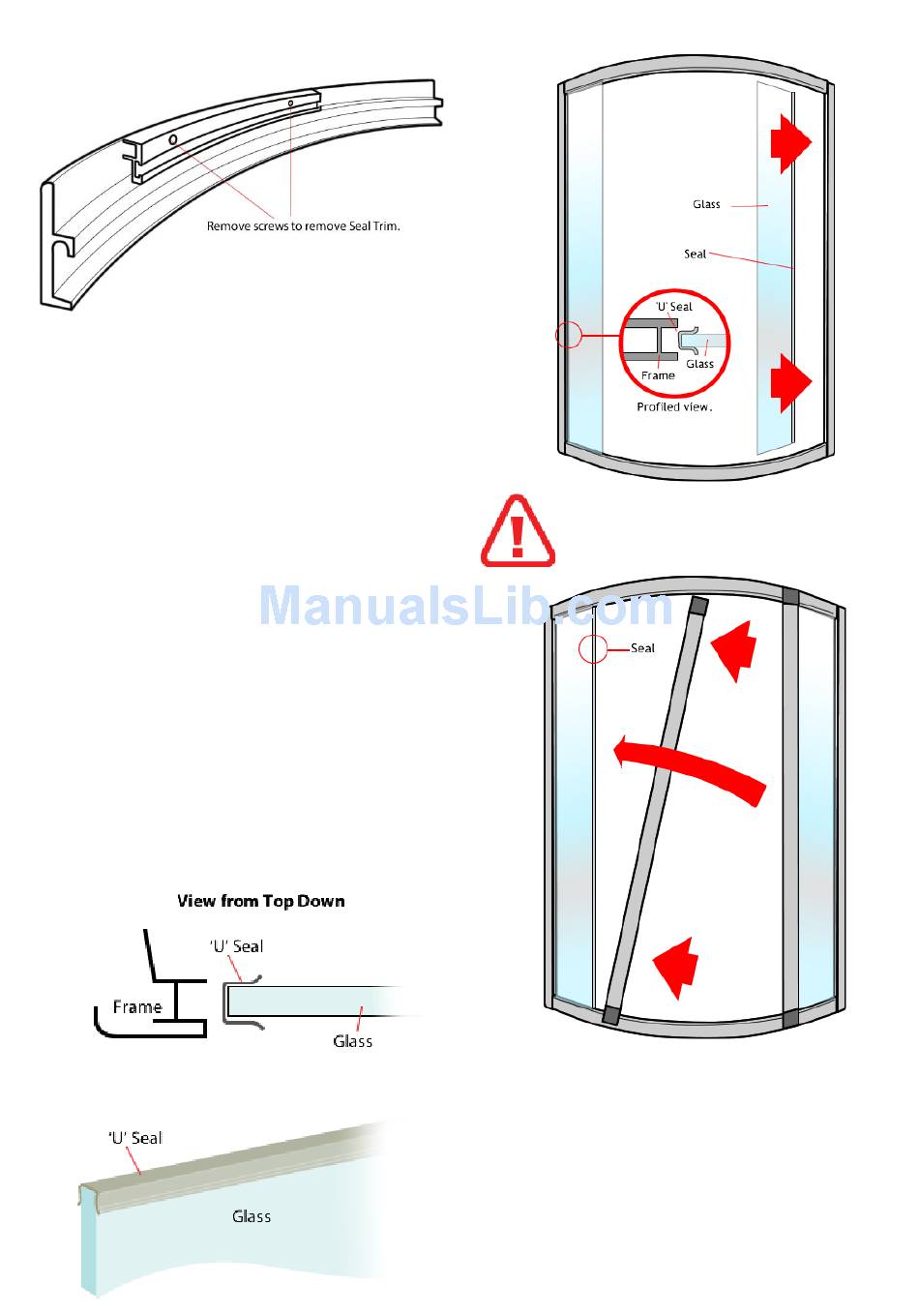 Remove screws to remove Seal Trim.

Glass

Seal

'U' Seal

Frame

Glass

Profiled view.

ManualsLib.com

Seal

View from Top Down

'U' Seal

Frame

Glass

'U' Seal

Glass