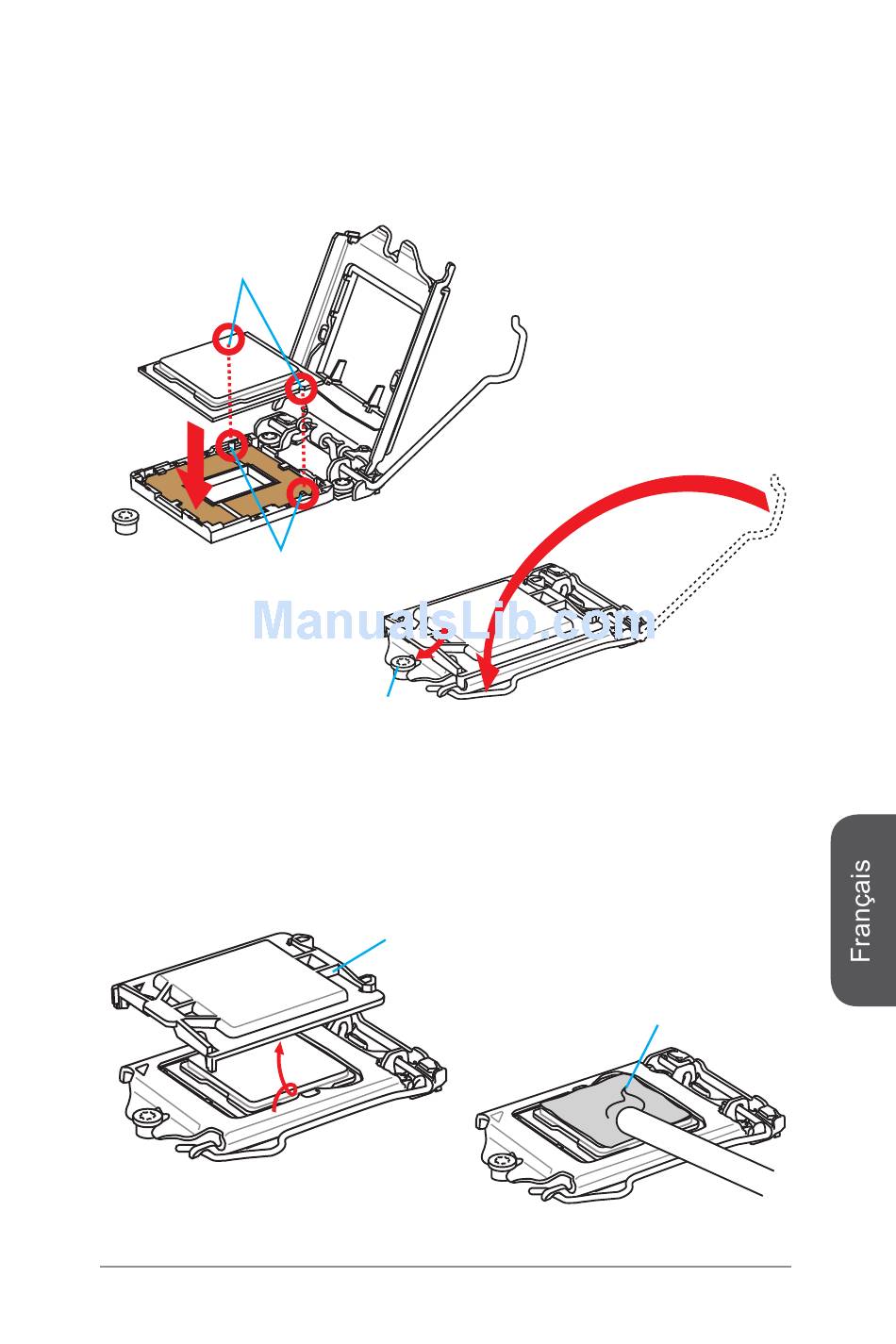 ManualsLib.com

Français