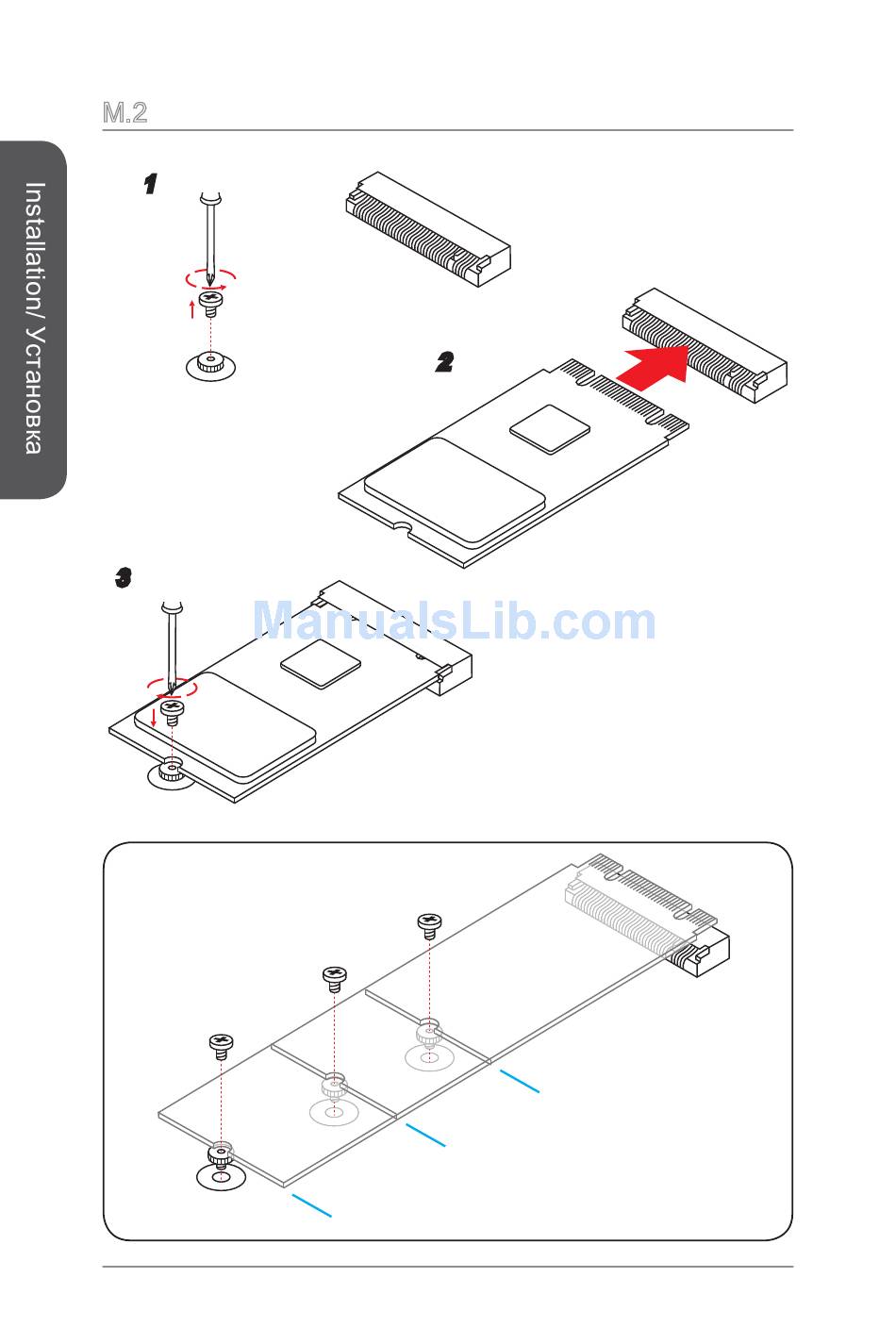 M.2

Installation/ Установка

1

2

3

ManualsLib.com