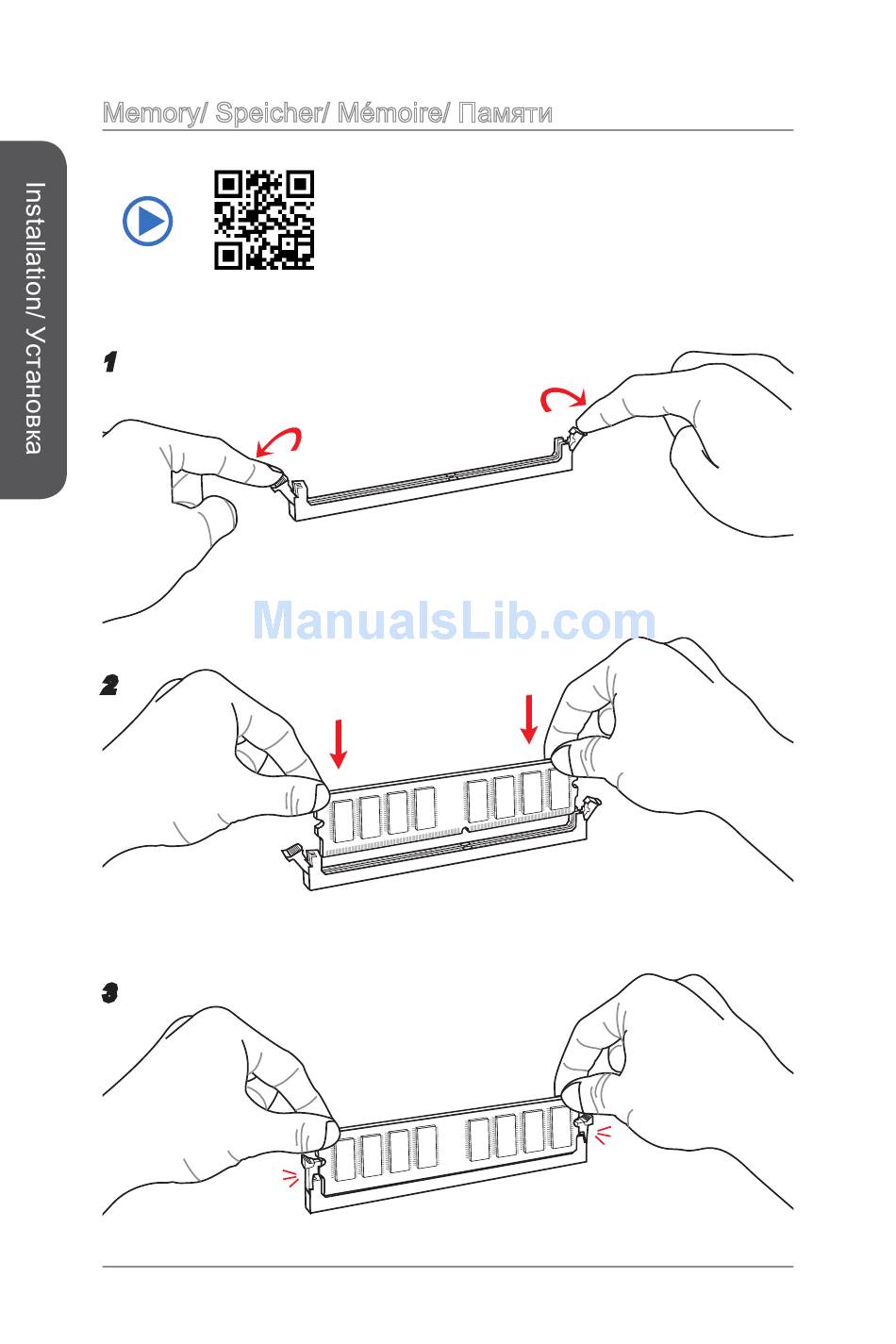 Memory/ Speicher/ Mémoire/ Памяти

Installation/ Установка

1

ManualsLib.com

2

3