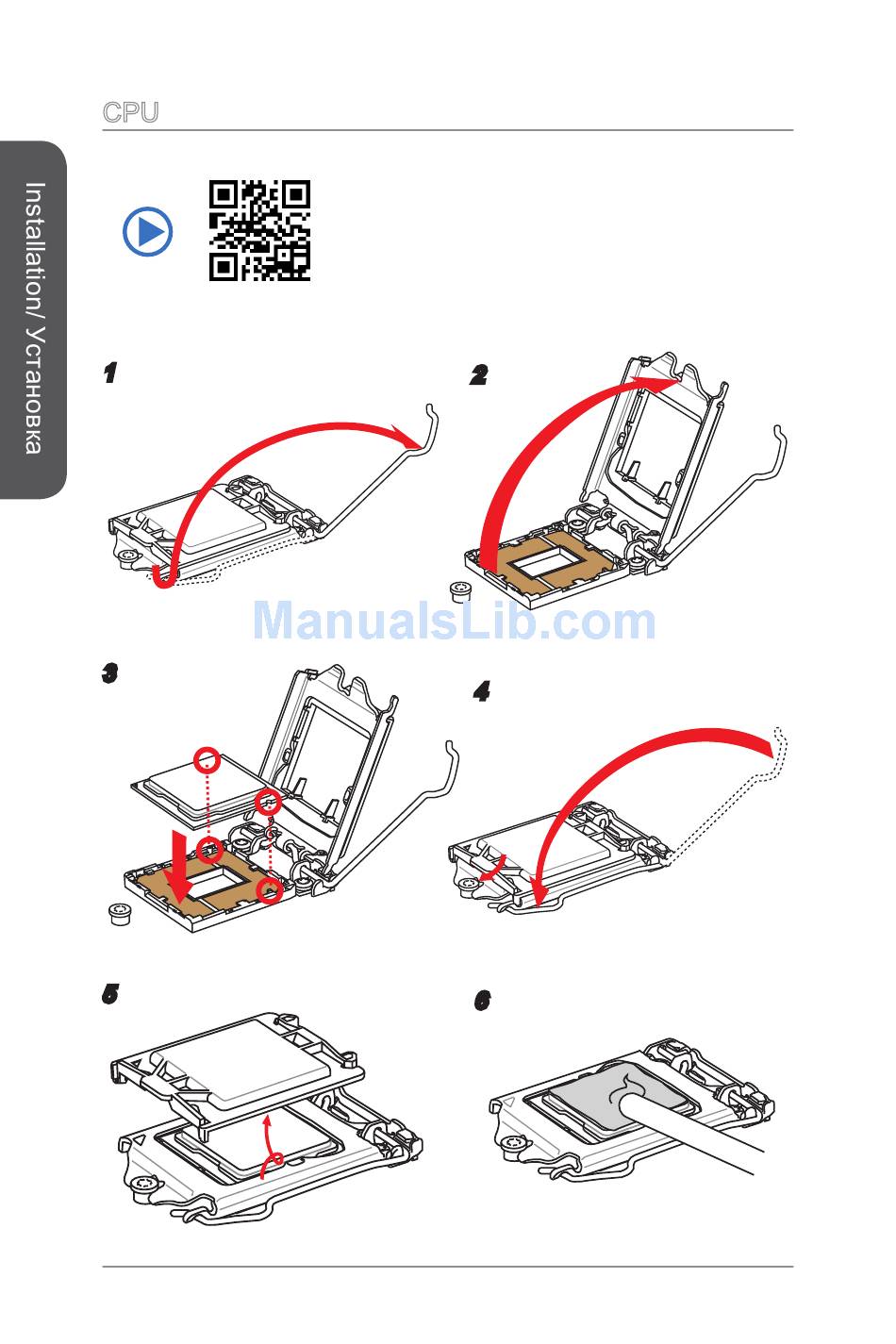 CPU

Installation/ Установка

1

2

ManualsLib.com

3

4

5

6