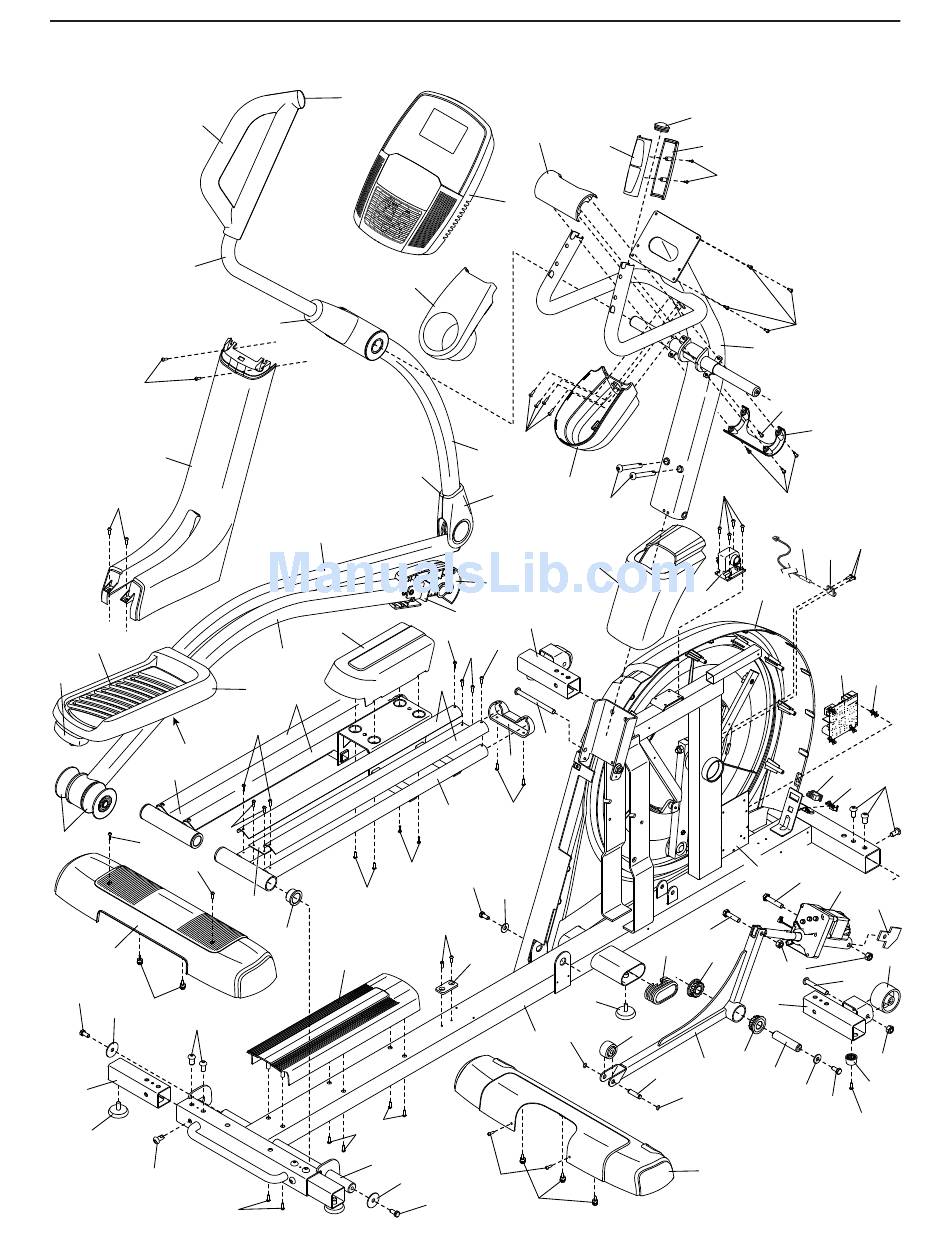 ManualsLib.com