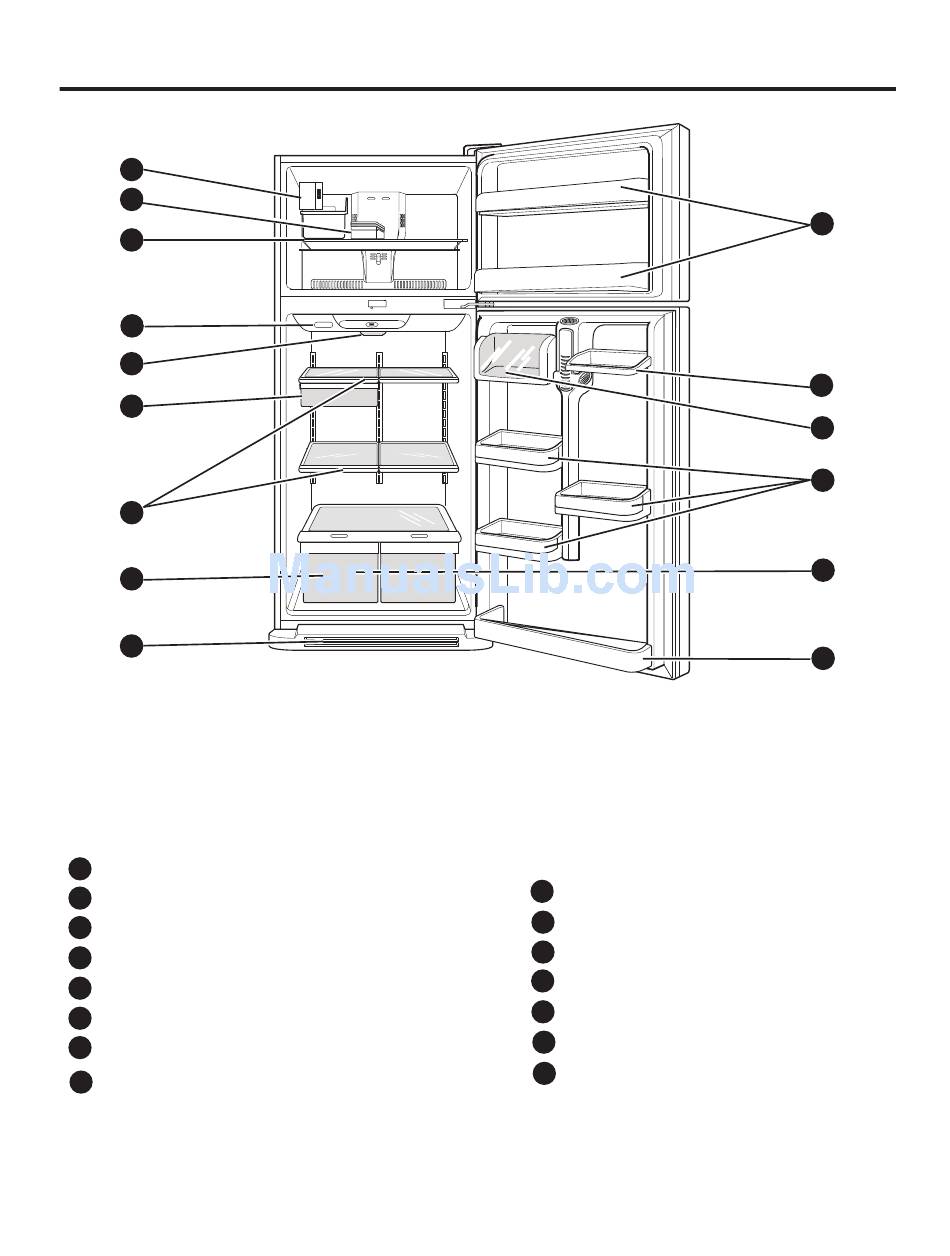 ManualsLib.com