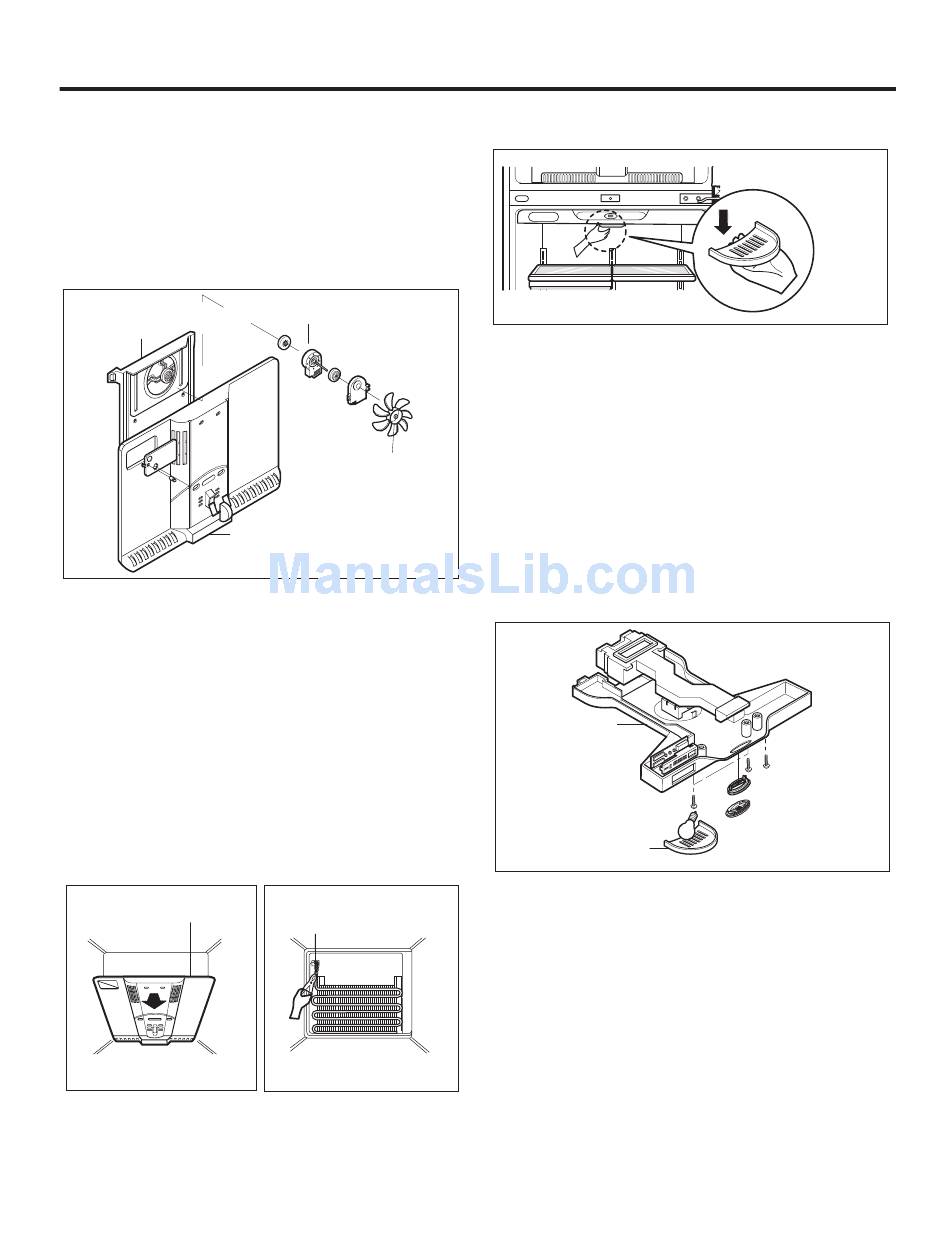 ManualsLib.com