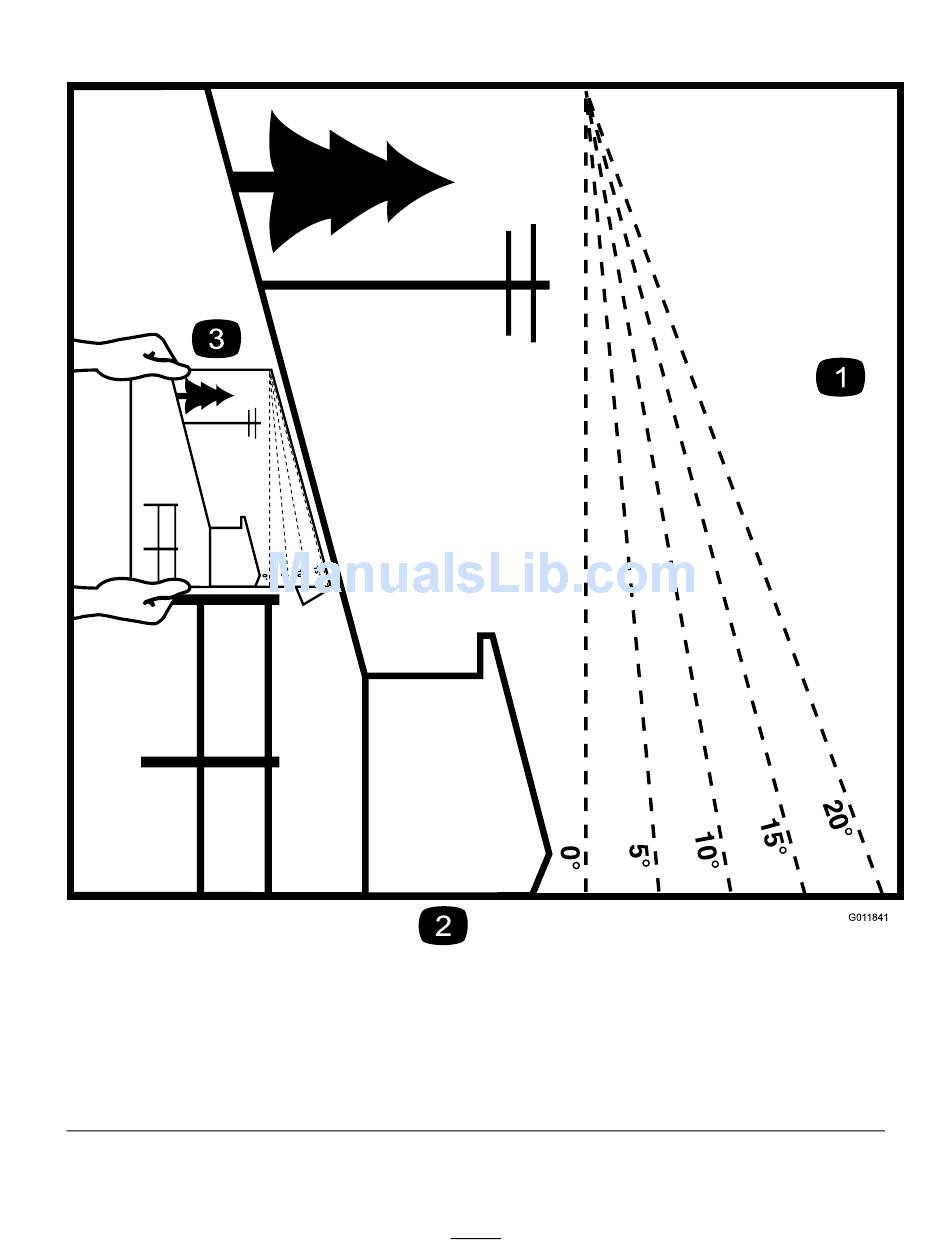 3

1

ManualsLib.com

0°
5°
10°
15°
20°

2

G011841